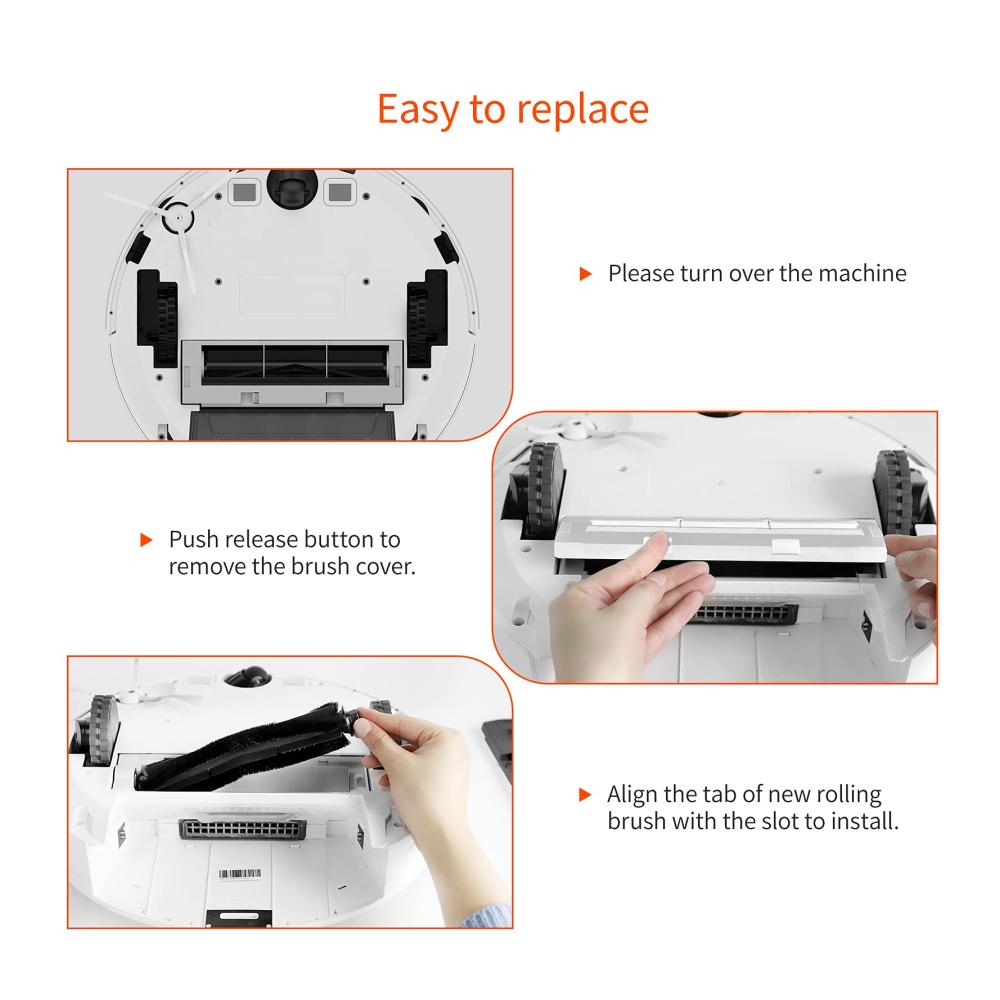 Easy to replace

▶ Please turn over the machine

▶ Push release button to remove the brush cover.

▶ Align the tab of new rolling brush with the slot to install.