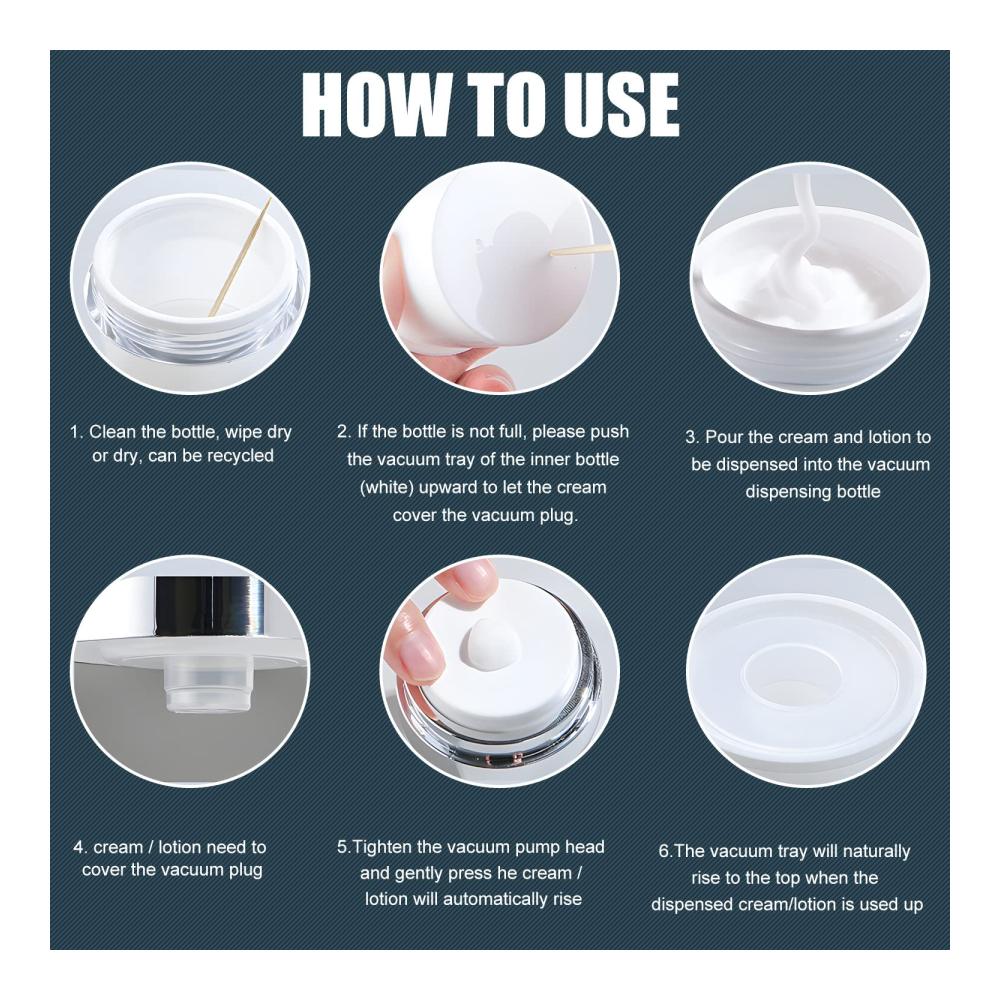 HOW TO USE

1. Clean the bottle, wipe dry or dry, can be recycled

2. If the bottle is not full, please push the vacuum tray of the inner bottle (white) upward to let the cream cover the vacuum plug.

3. Pour the cream and lotion to be dispensed into the vacuum dispensing bottle

4. cream / lotion need to cover the vacuum plug

5.Tighten the vacuum pump head and gently press he cream / lotion will automatically rise

6.The vacuum tray will naturally rise to the top when the dispensed cream/lotion is used up