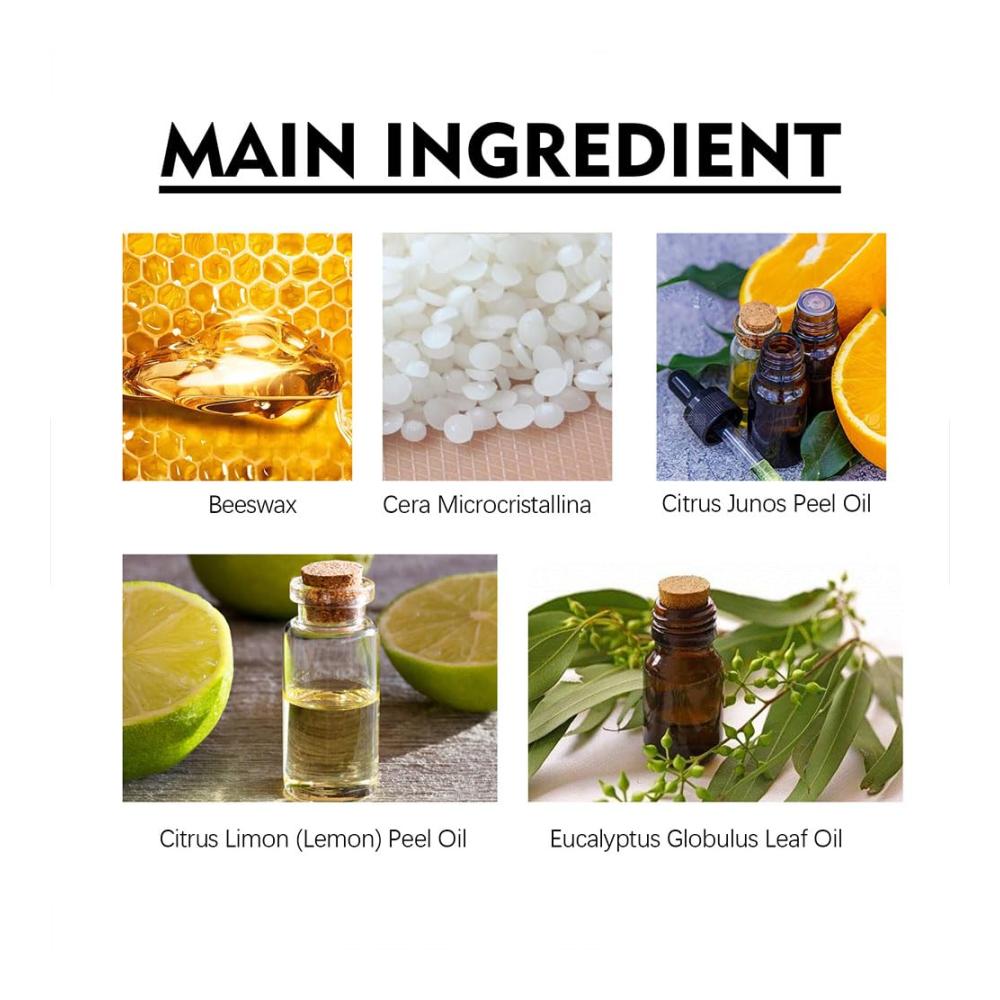 MAIN INGREDIENT

Beeswax

Cera Microcristallina

Citrus Junos Peel Oil

Citrus Limon (Lemon) Peel Oil

Eucalyptus Globulus Leaf Oil