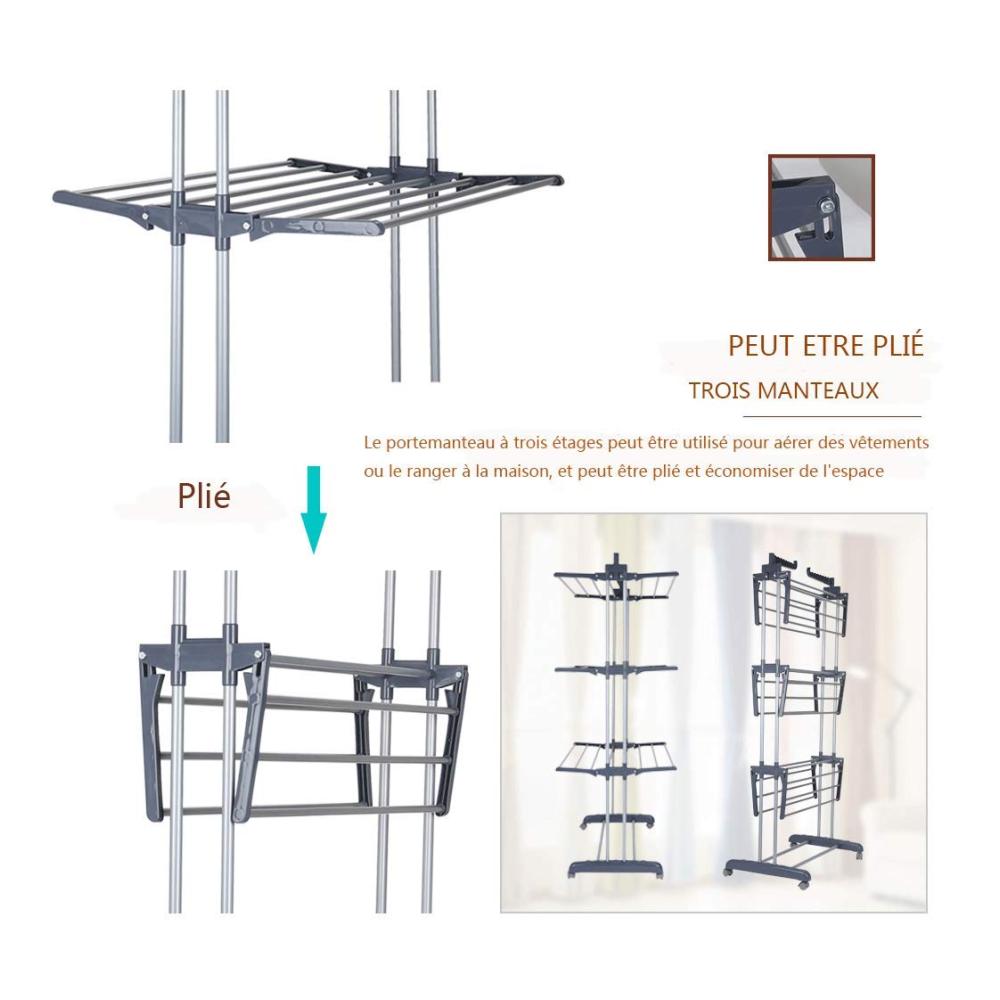 PEUT ETRE PLIÉ

TROIS MANTEAUX

Le portemanteau à trois étages peut être utilisé pour aérer des vêtements ou le ranger à la maison, et peut être plié et économiser de l'espace

Plié