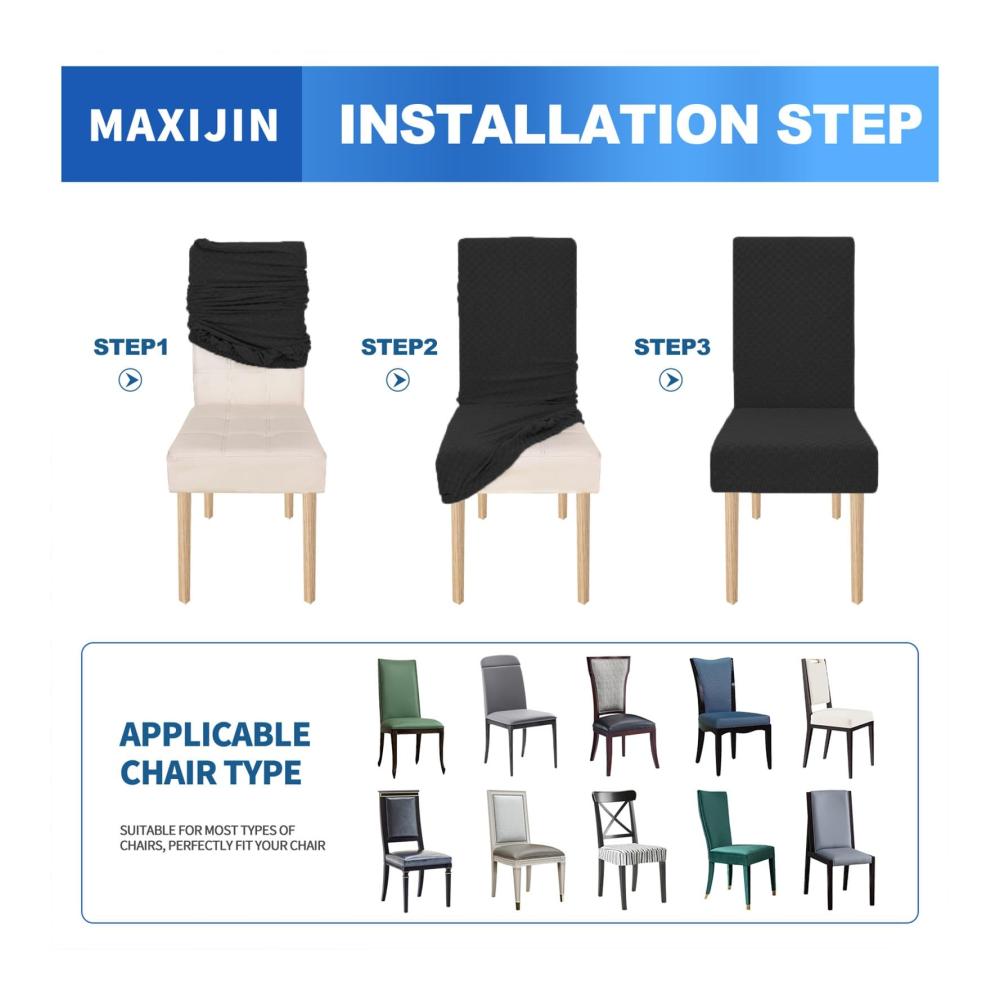 MAXIJIN INSTALLATION STEP

STEP1

STEP2

STEP3

APPLICABLE CHAIR TYPE

SUITABLE FOR MOST TYPES OF CHAIRS, PERFECTLY FIT YOUR CHAIR