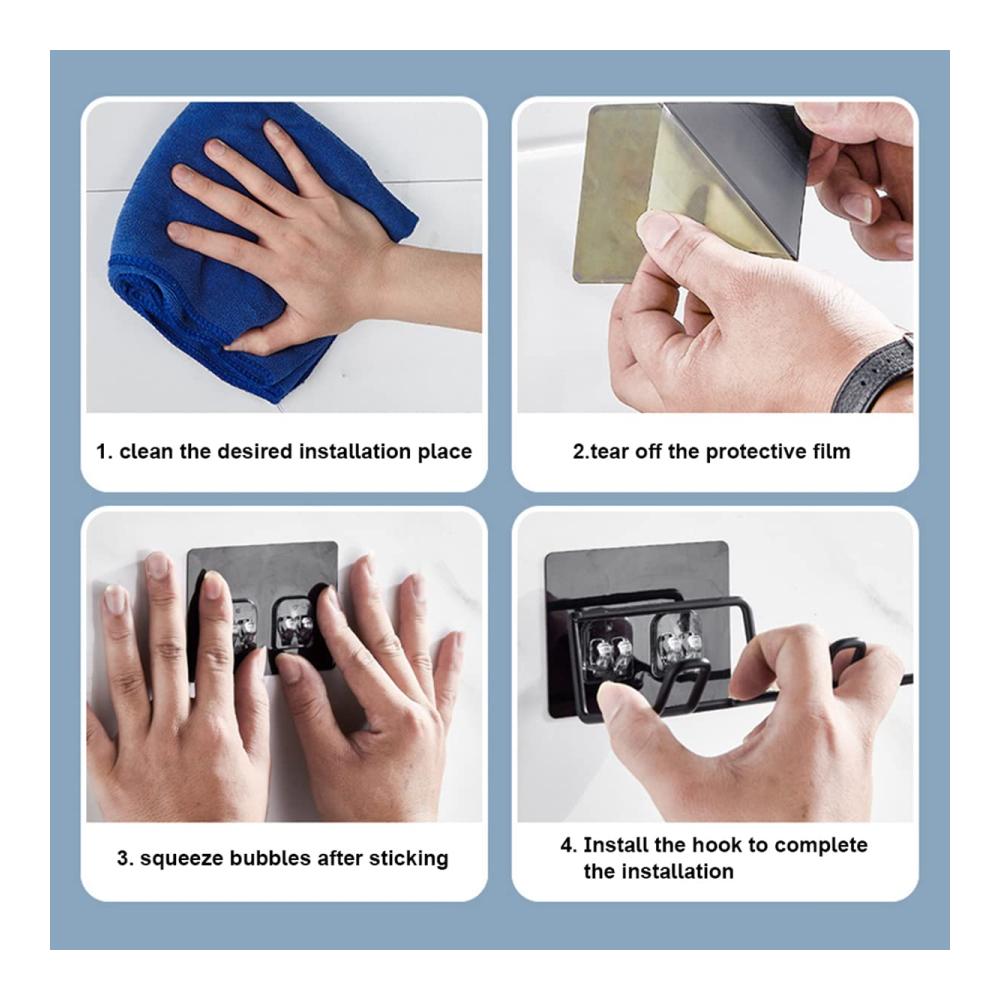 1. clean the desired installation place

2.tear off the protective film

3. squeeze bubbles after sticking

4. Install the hook to complete the installation