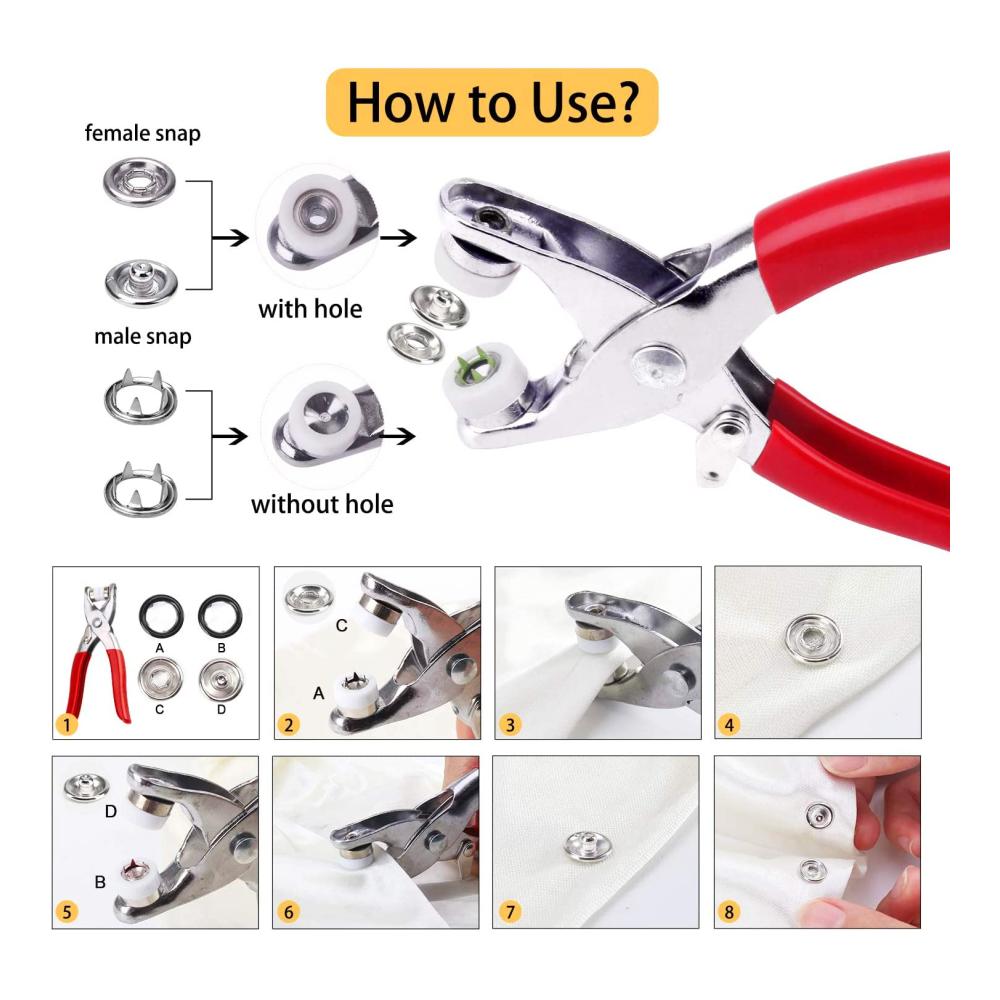 How to Use?

female snap

male snap

with hole

without hole

A

B

C

D

1

C

A

2

3

4

D

B

5

6

7

8