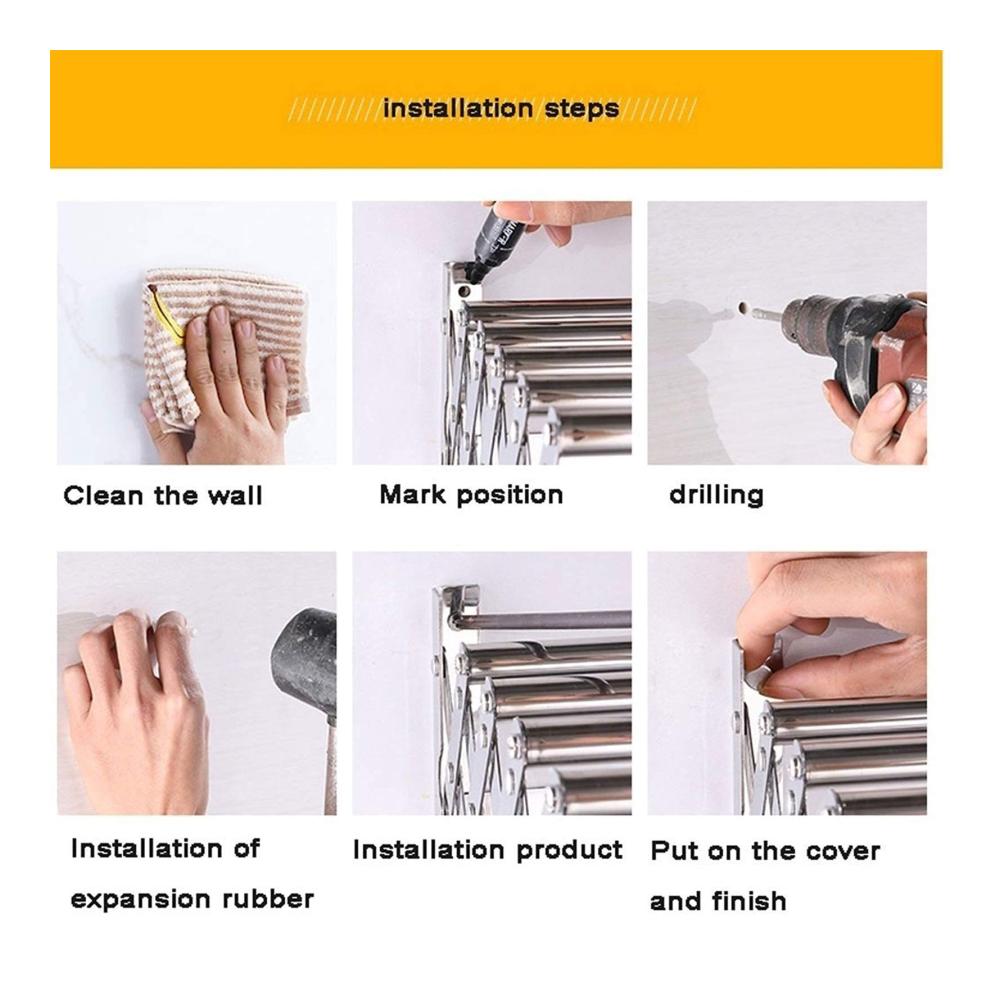 //////////installation steps//////////

Clean the wall

Mark position

drilling

Installation of expansion rubber

Installation product

Put on the cover and finish