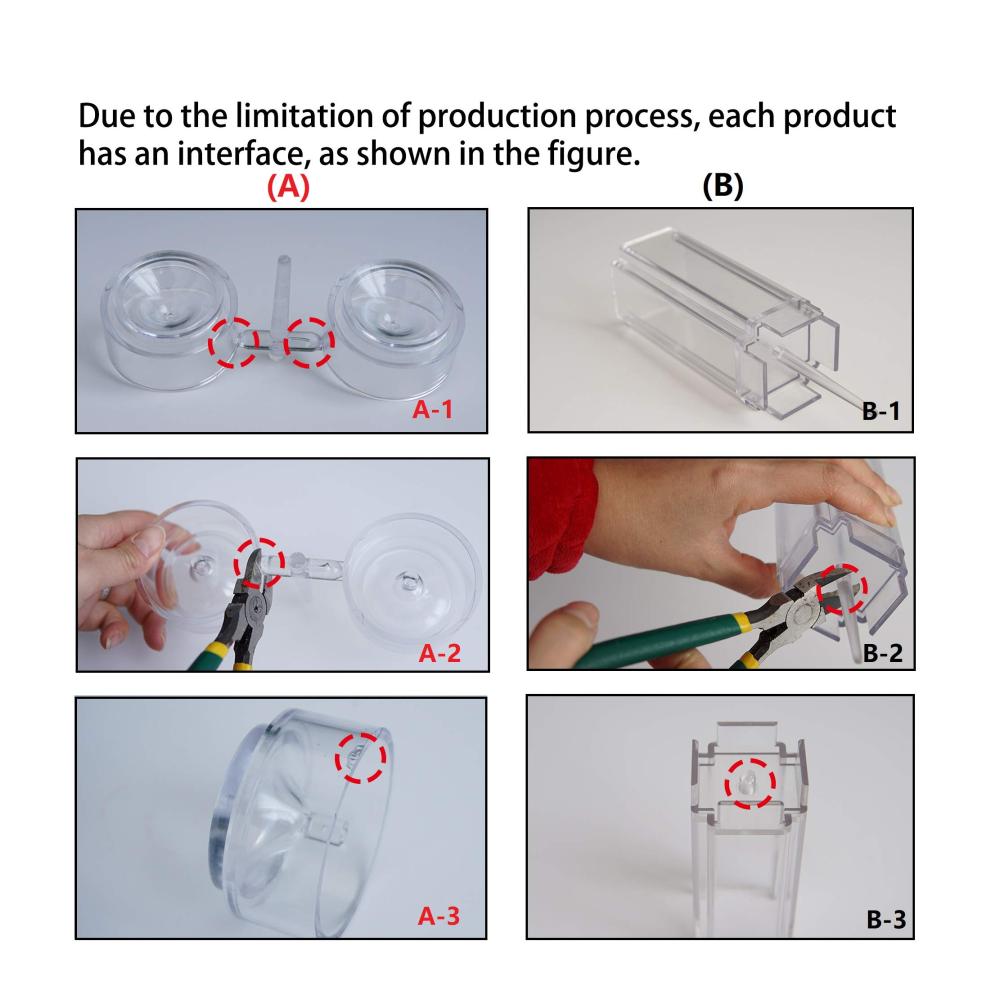 Due to the limitation of production process, each product has an interface, as shown in the figure.

(A)

A-1

A-2

A-3

(B)

B-1

B-2

B-3