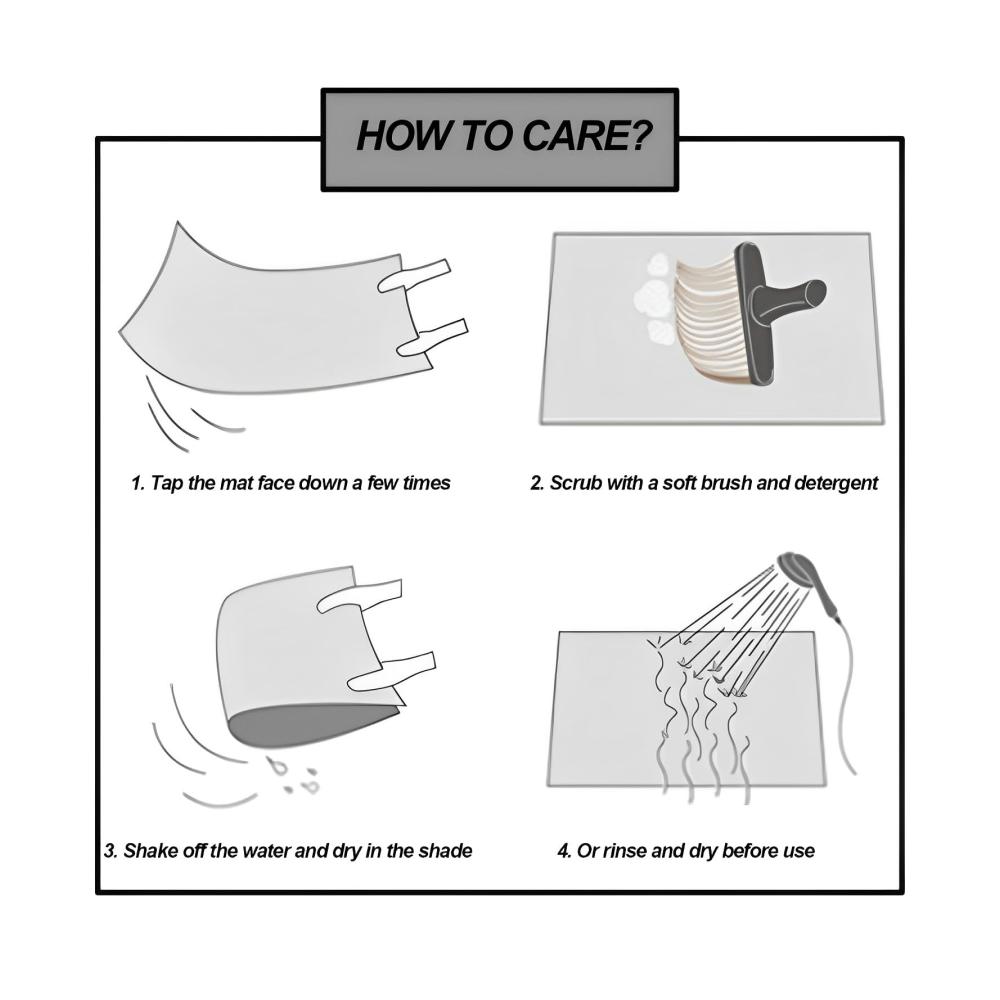 HOW TO CARE?

1. Tap the mat face down a few times

2. Scrub with a soft brush and detergent

3. Shake off the water and dry in the shade

4. Or rinse and dry before use