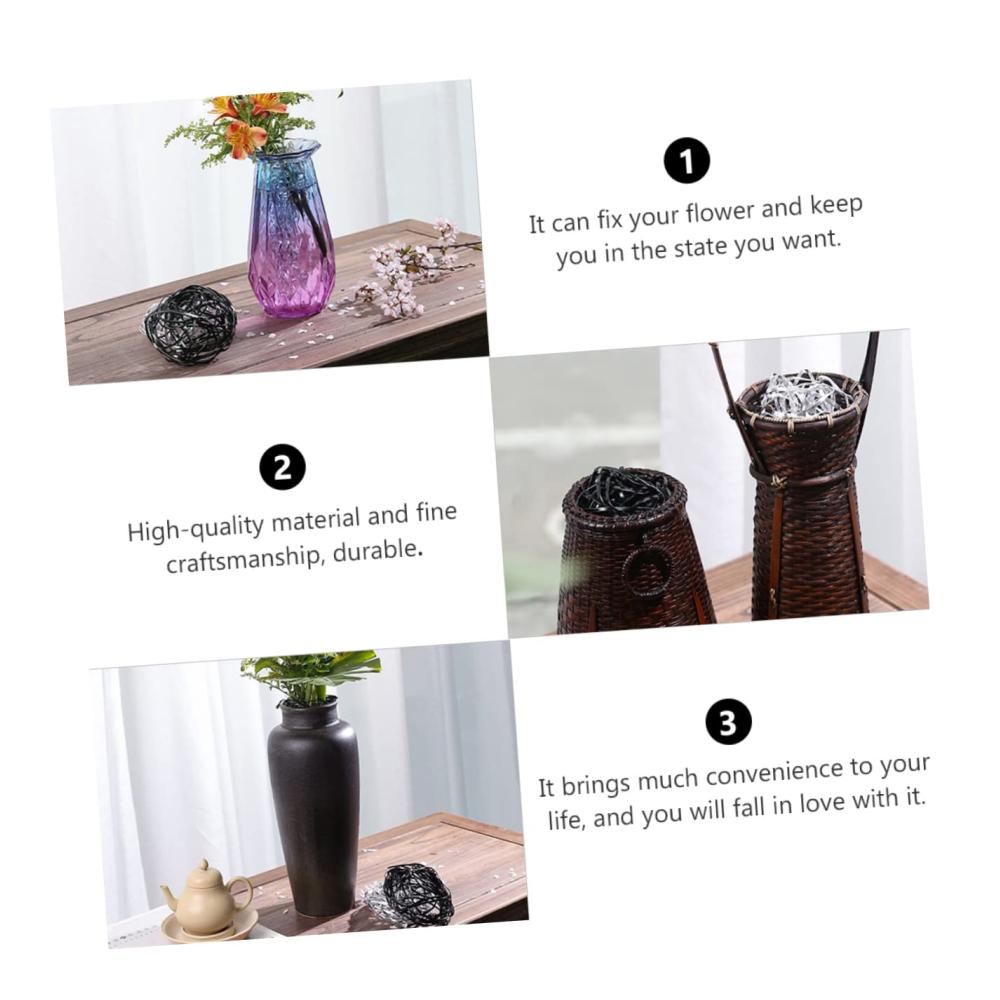 1

It can fix your flower and keep you in the state you want.

2

High-quality material and fine craftsmanship, durable.

3

It brings much convenience to your life, and you will fall in love with it.