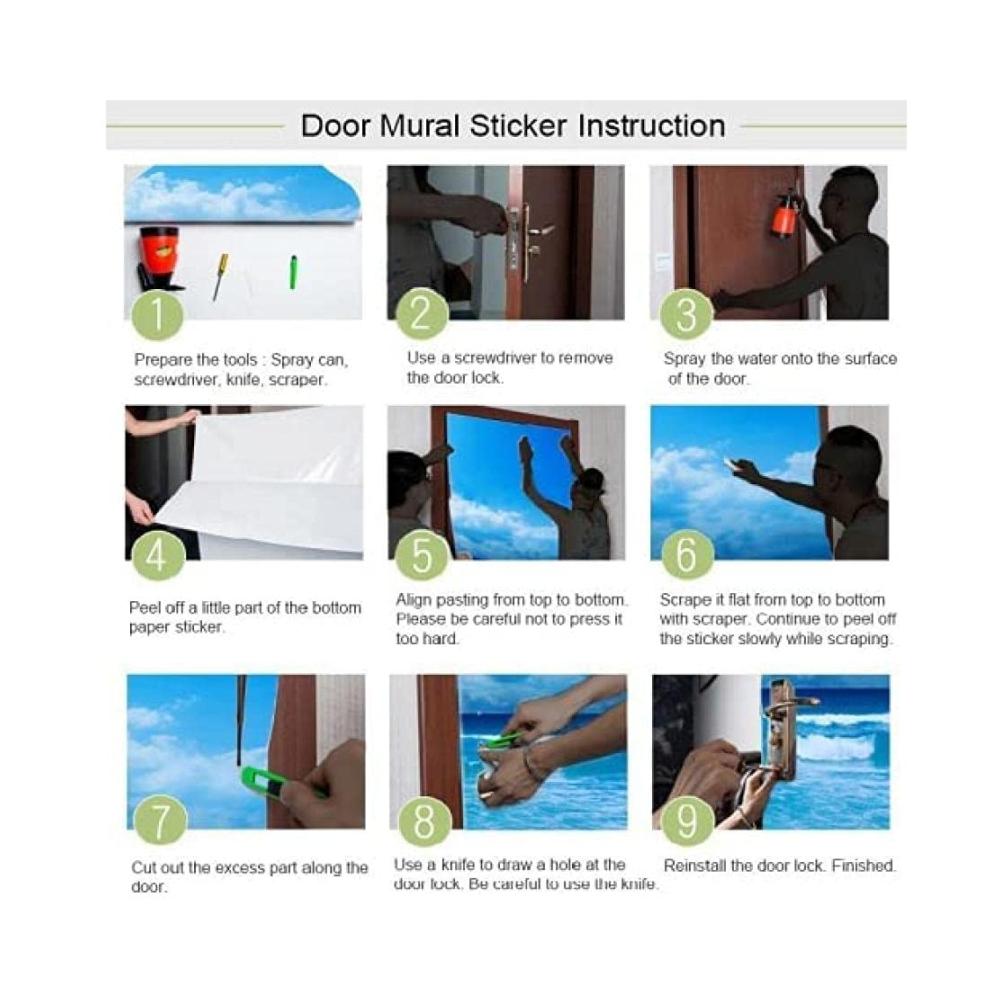 Door Mural Sticker Instruction

1

Prepare the tools : Spray can, screwdriver, knife, scraper.

2

Use a screwdriver to remove the door lock.

3

Spray the water onto the surface of the door.

4

Peel off a little part of the bottom paper sticker.

5

Align pasting from top to bottom. Please be careful not to press it too hard.

6

Scrape it flat from top to bottom with scraper. Continue to peel off the sticker slowly while scraping.

7

Cut out the excess part along the door.

8

Use a knife to draw a hole at the door lock. Be careful to use the knife.

9

Reinstall the door lock. Finished.