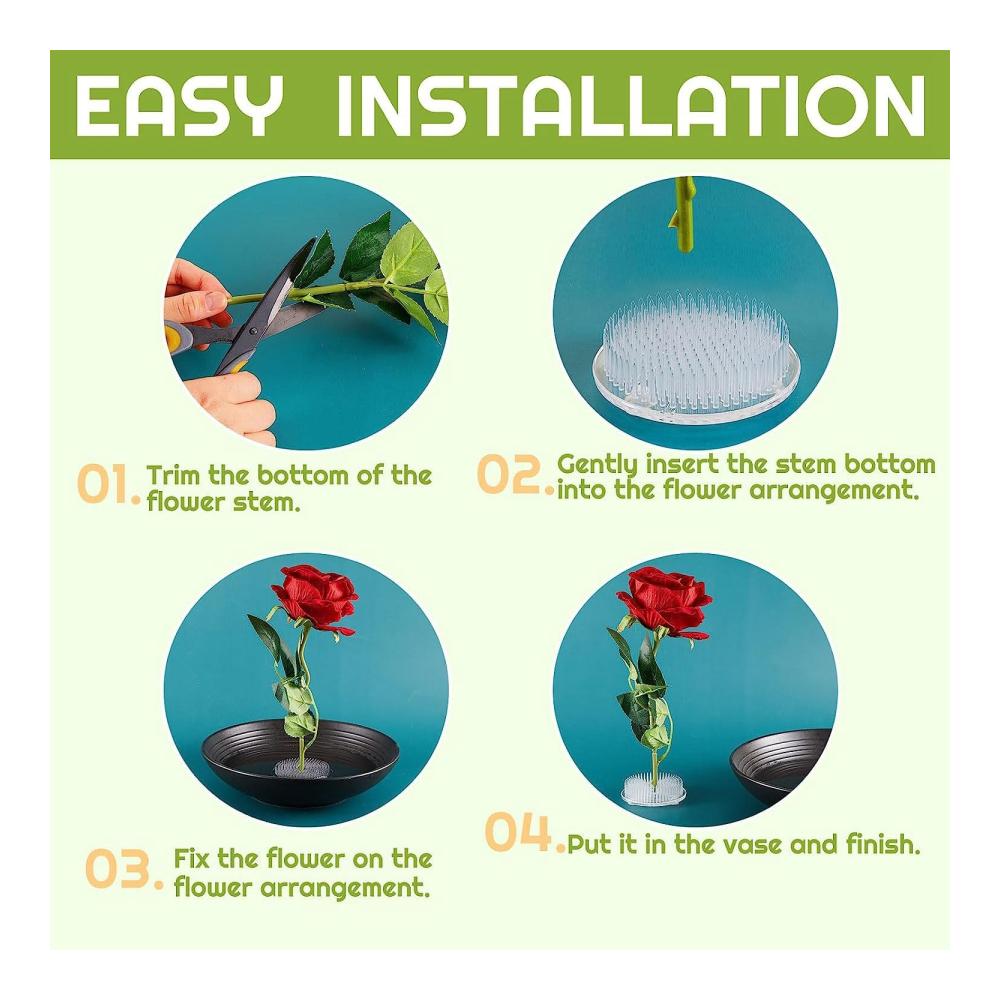 EASY INSTALLATION

01. Trim the bottom of the flower stem.

02. Gently insert the stem bottom into the flower arrangement.

03. Fix the flower on the flower arrangement.

04. Put it in the vase and finish.