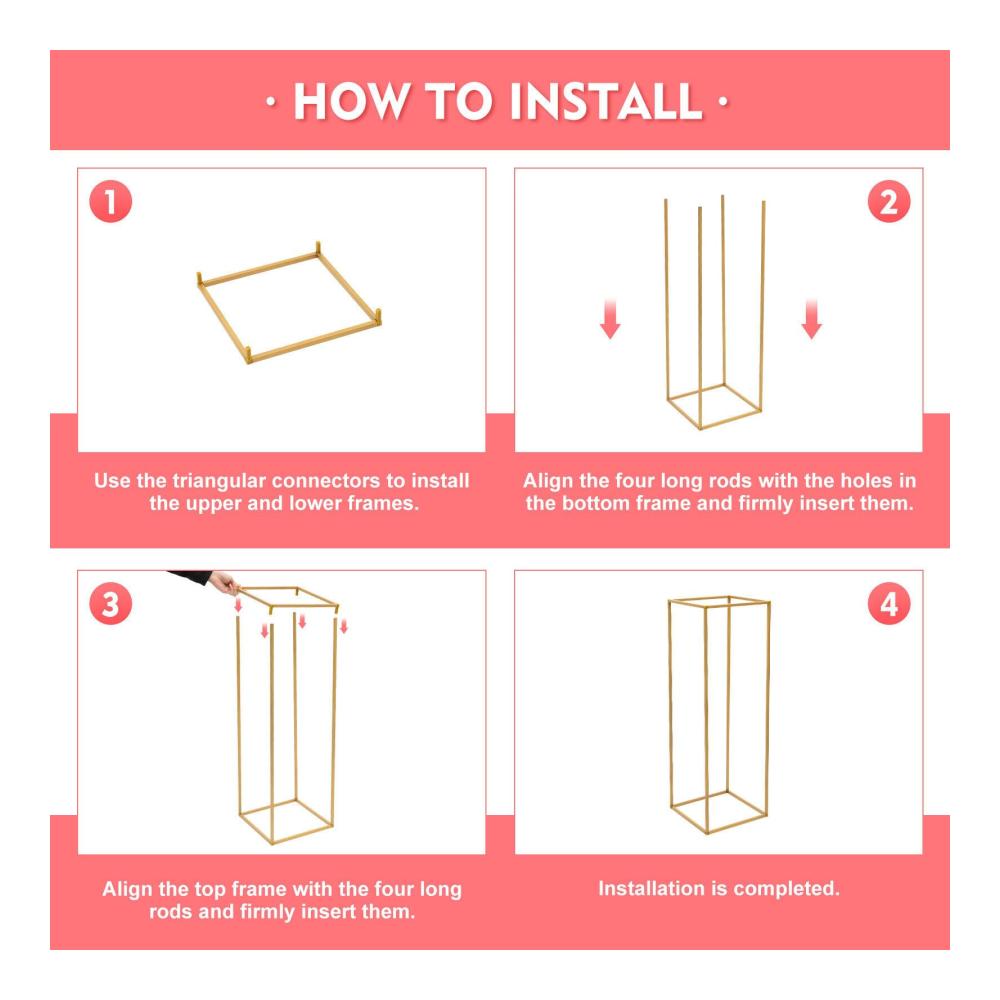 · HOW TO INSTALL ·

1

Use the triangular connectors to install the upper and lower frames.

2

Align the four long rods with the holes in the bottom frame and firmly insert them.

3

Align the top frame with the four long rods and firmly insert them.

4

Installation is completed.