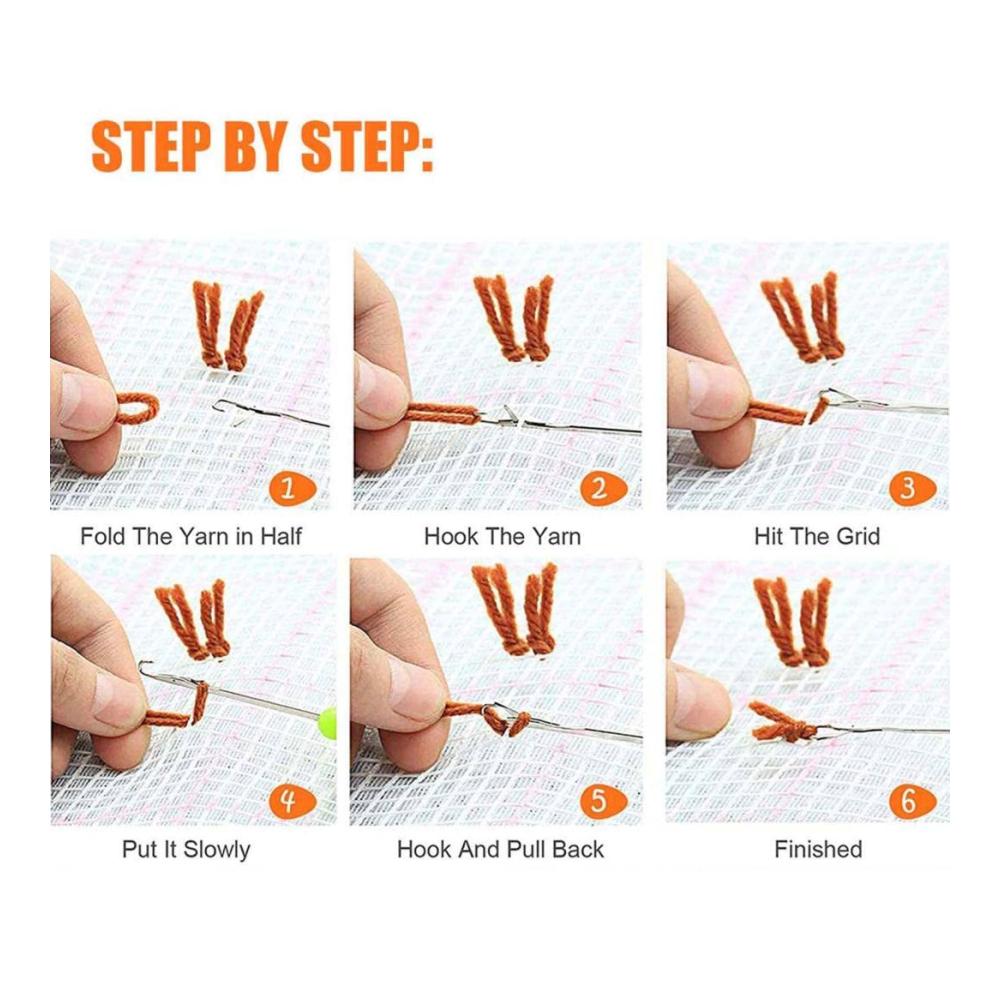 STEP BY STEP:

1
Fold The Yarn in Half

2
Hook The Yarn

3
Hit The Grid

4
Put It Slowly

5
Hook And Pull Back

6
Finished