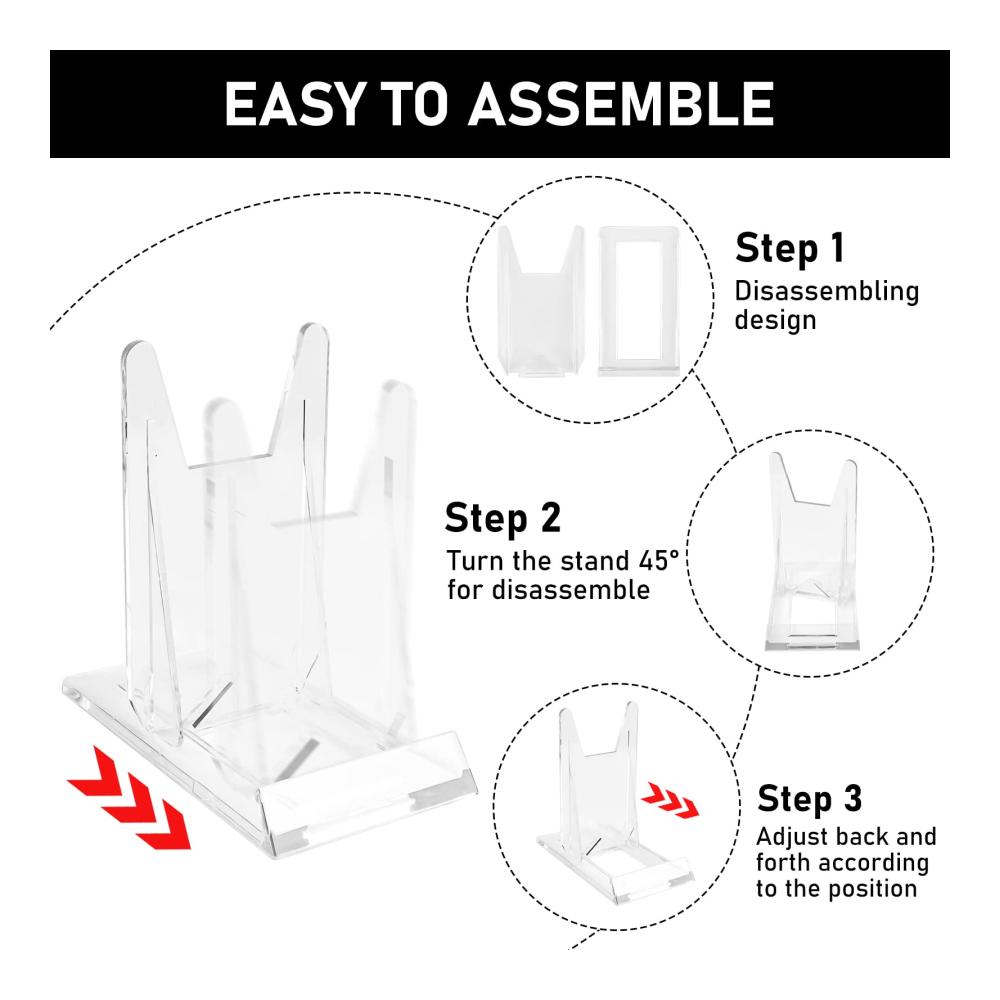 EASY TO ASSEMBLE

Step 1
Disassembling design

Step 2
Turn the stand 45° for disassemble

Step 3
Adjust back and forth according to the position