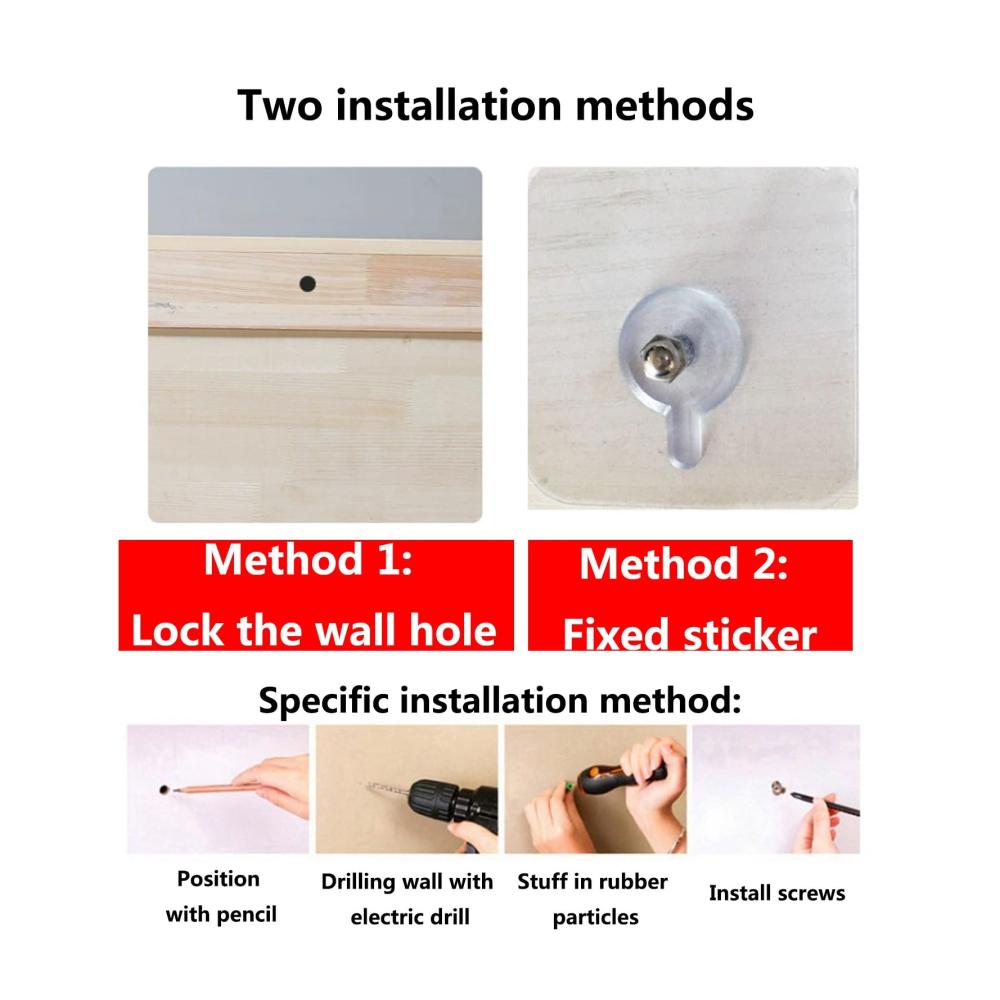 Two installation methods

Method 1:
Lock the wall hole

Method 2:
Fixed sticker

Specific installation method:

Position with pencil

Drilling wall with electric drill

Stuff in rubber particles

Install screws