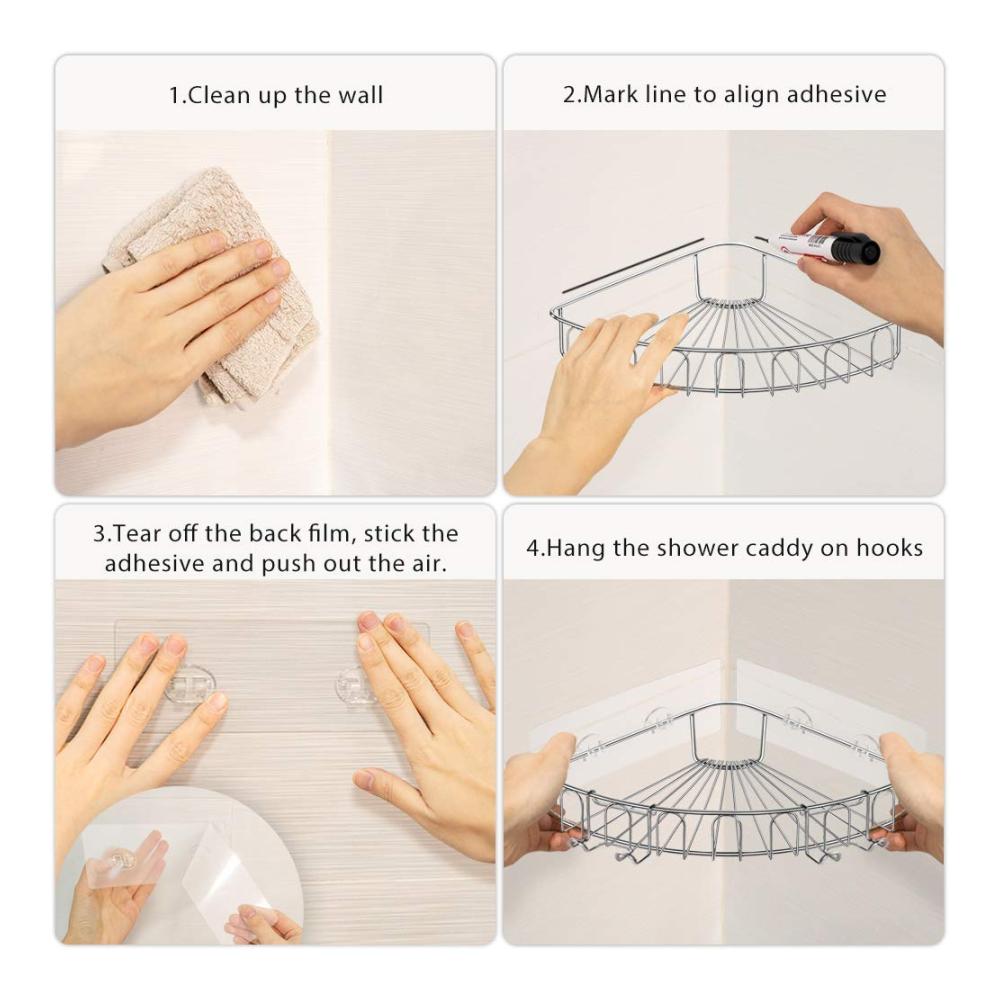 1.Clean up the wall

2.Mark line to align adhesive

3.Tear off the back film, stick the adhesive and push out the air.

4.Hang the shower caddy on hooks