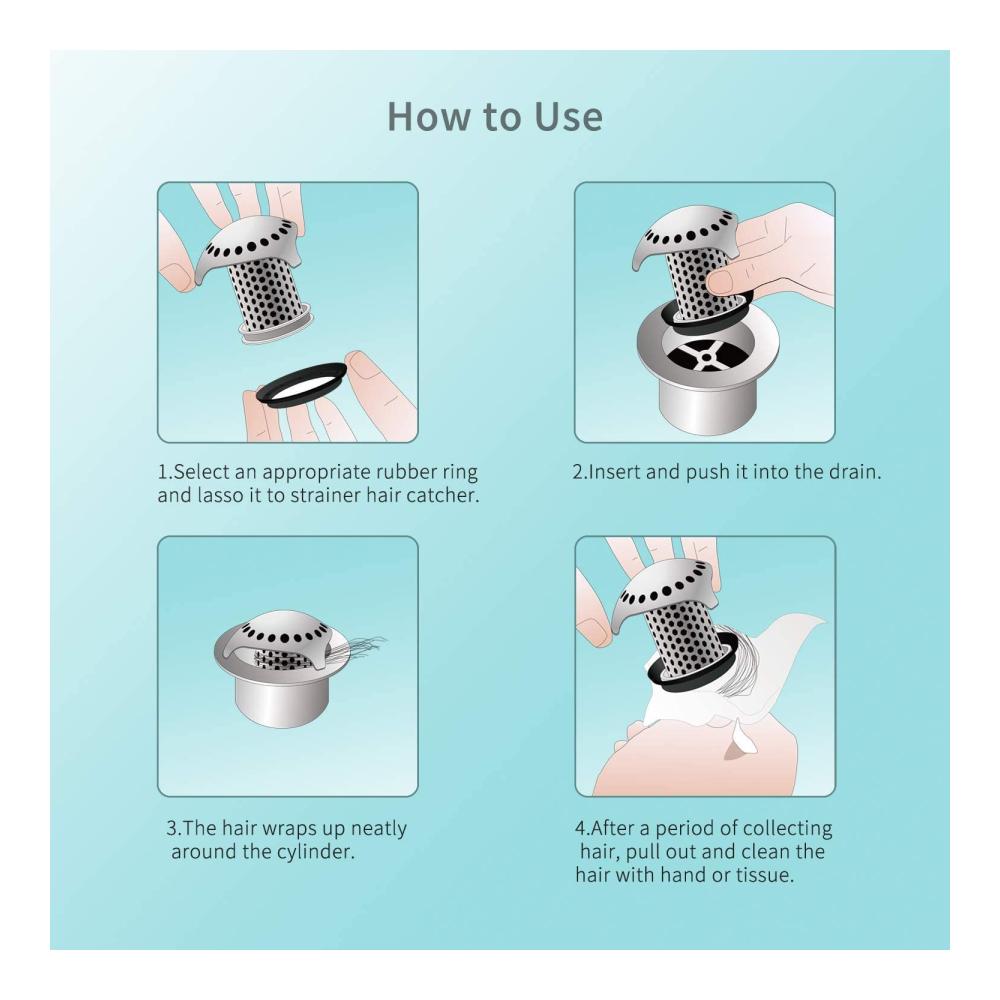 How to Use

1.Select an appropriate rubber ring and lasso it to strainer hair catcher.

2.Insert and push it into the drain.

3.The hair wraps up neatly around the cylinder.

4.After a period of collecting hair, pull out and clean the hair with hand or tissue.