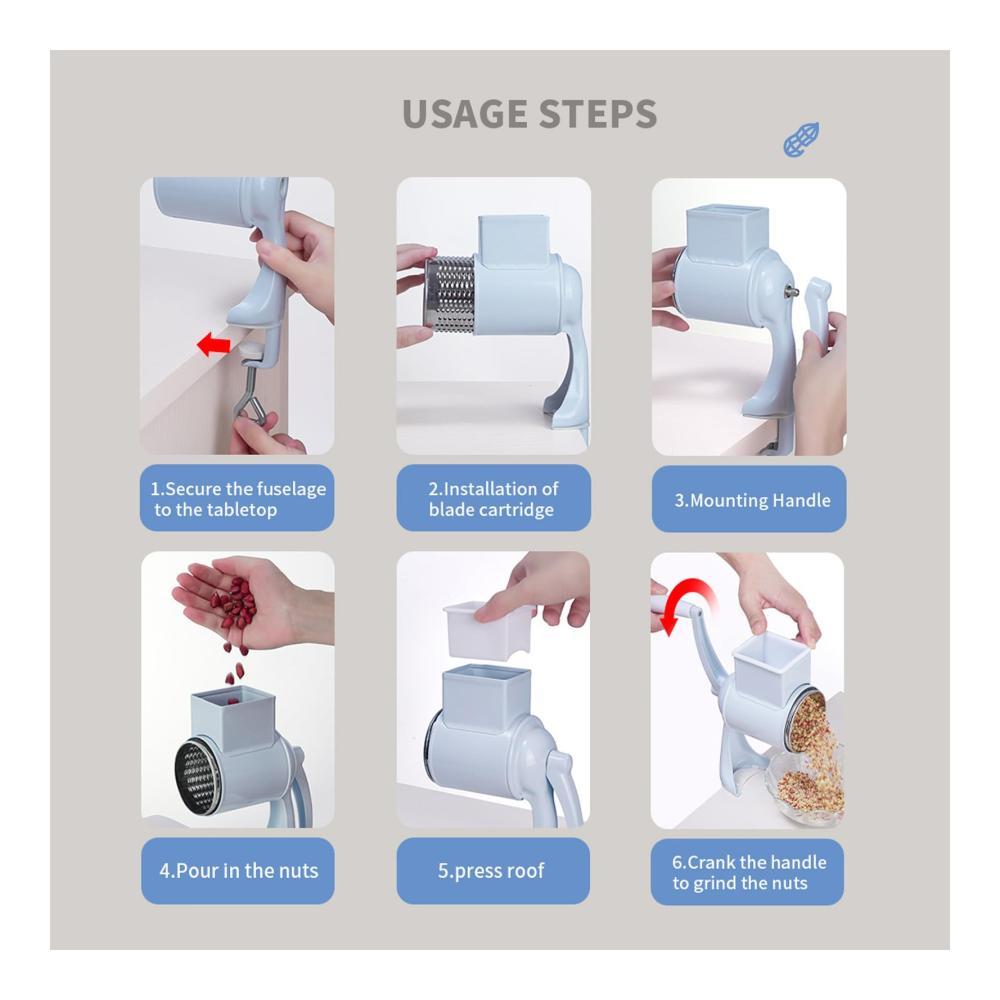 USAGE STEPS

1.Secure the fuselage to the tabletop

2.Installation of blade cartridge

3.Mounting Handle

4.Pour in the nuts

5.press roof

6.Crank the handle to grind the nuts