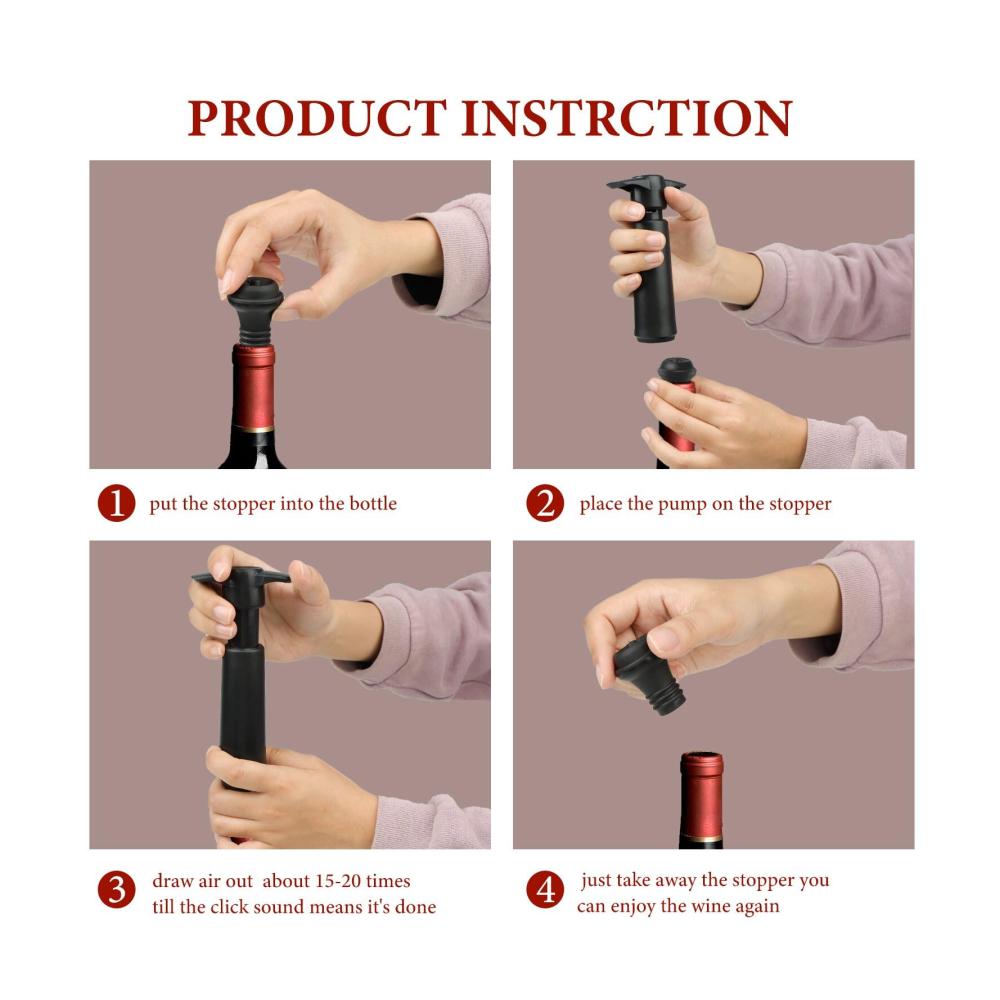 PRODUCT INSTRCTION

1 put the stopper into the bottle

2 place the pump on the stopper

3 draw air out about 15-20 times till the click sound means it's done

4 just take away the stopper you can enjoy the wine again