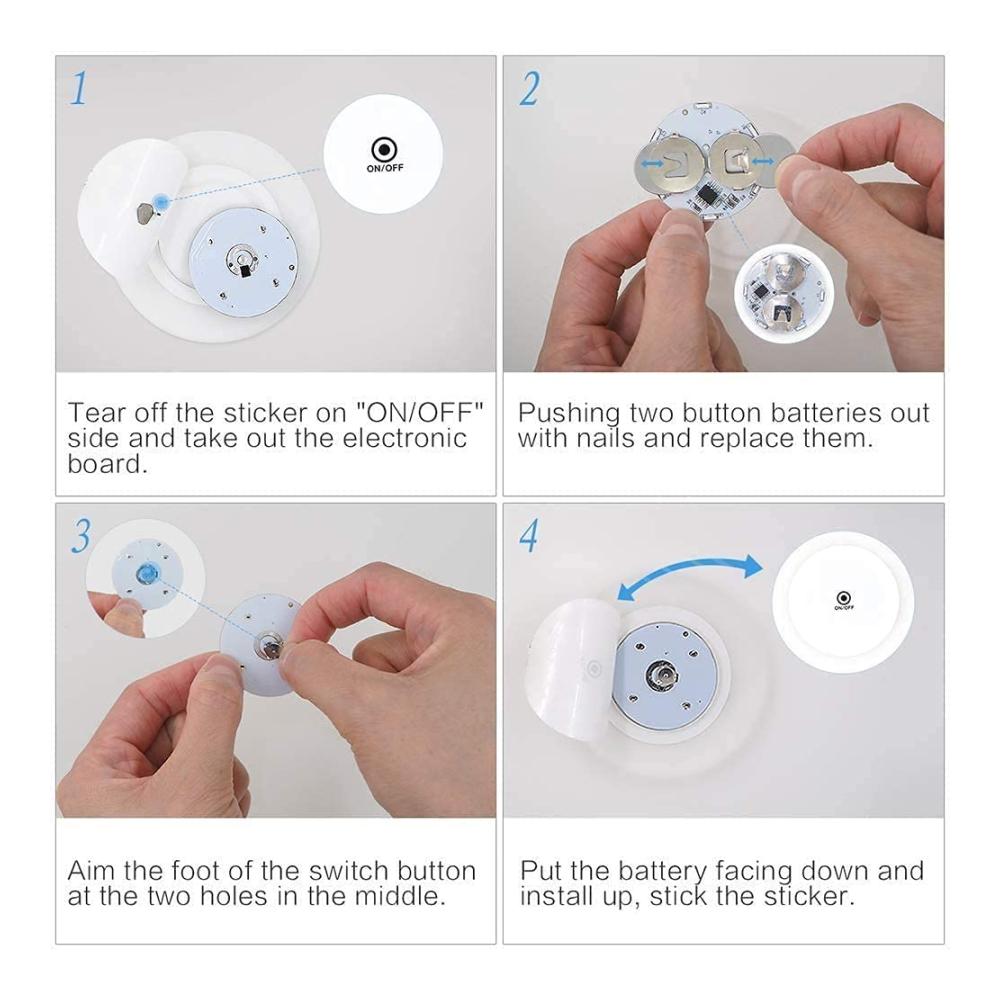 1

ON/OFF

Tear off the sticker on "ON/OFF" side and take out the electronic board.

2

Pushing two button batteries out with nails and replace them.

3

Aim the foot of the switch button at the two holes in the middle.

4

ON/OFF

Put the battery facing down and install up, stick the sticker.