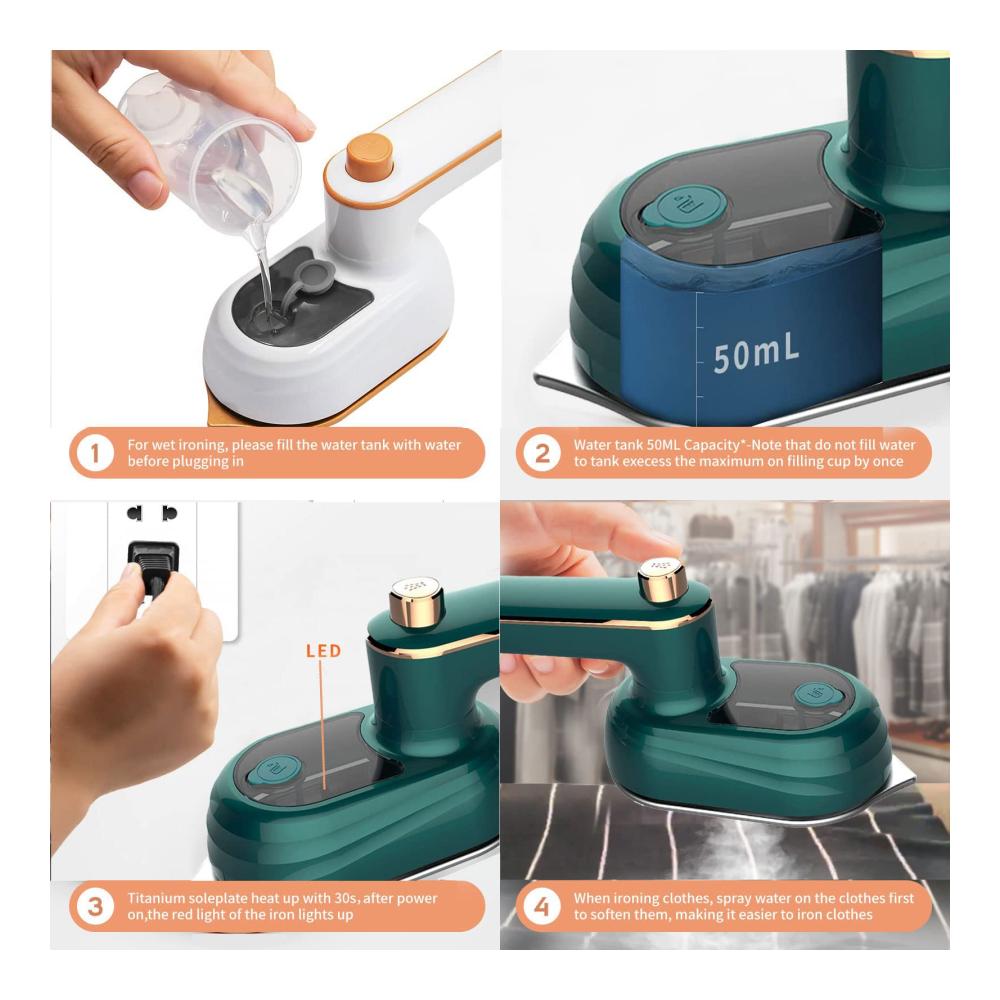 1 For wet ironing, please fill the water tank with water before plugging in

50mL

2 Water tank 50ML Capacity*-Note that do not fill water to tank execess the maximum on filling cup by once

LED

3 Titanium soleplate heat up with 30s, after power on,the red light of the iron lights up

4 When ironing clothes, spray water on the clothes first to soften them, making it easier to iron clothes