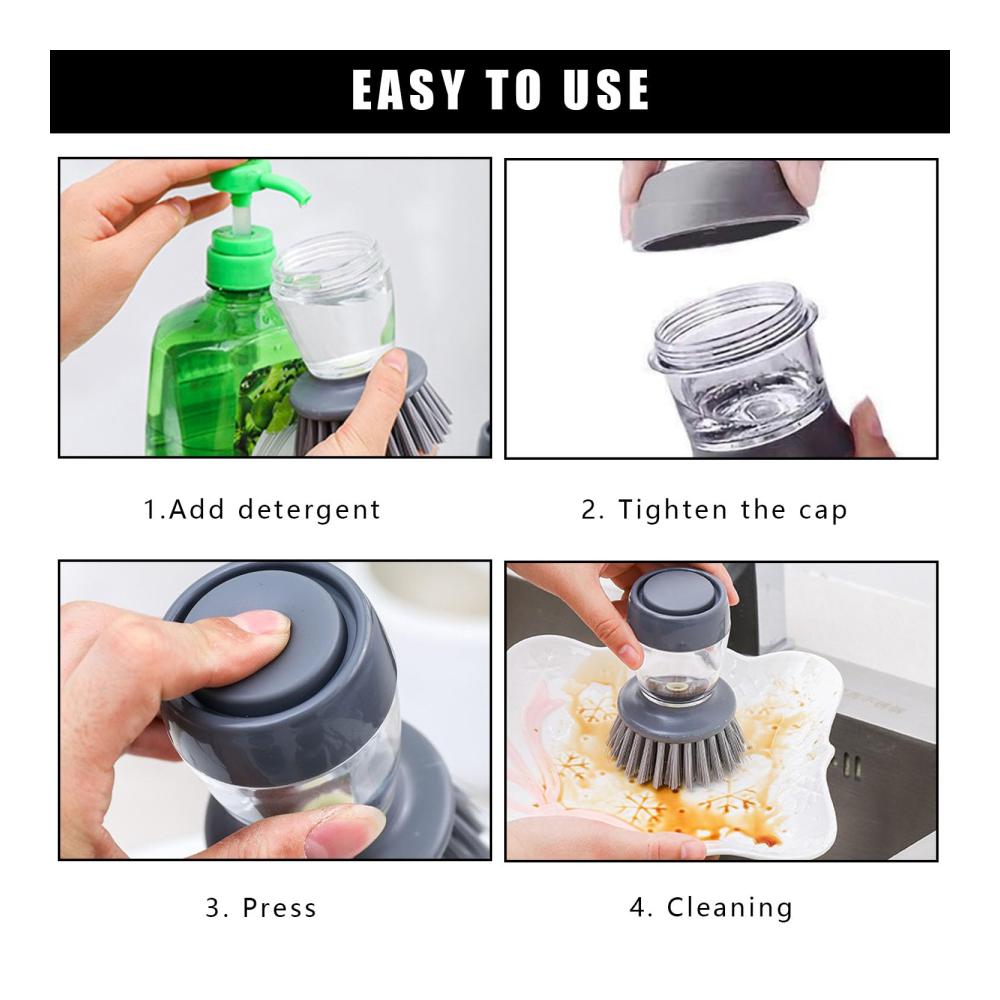 EASY TO USE

1.Add detergent

2. Tighten the cap

3. Press

4. Cleaning