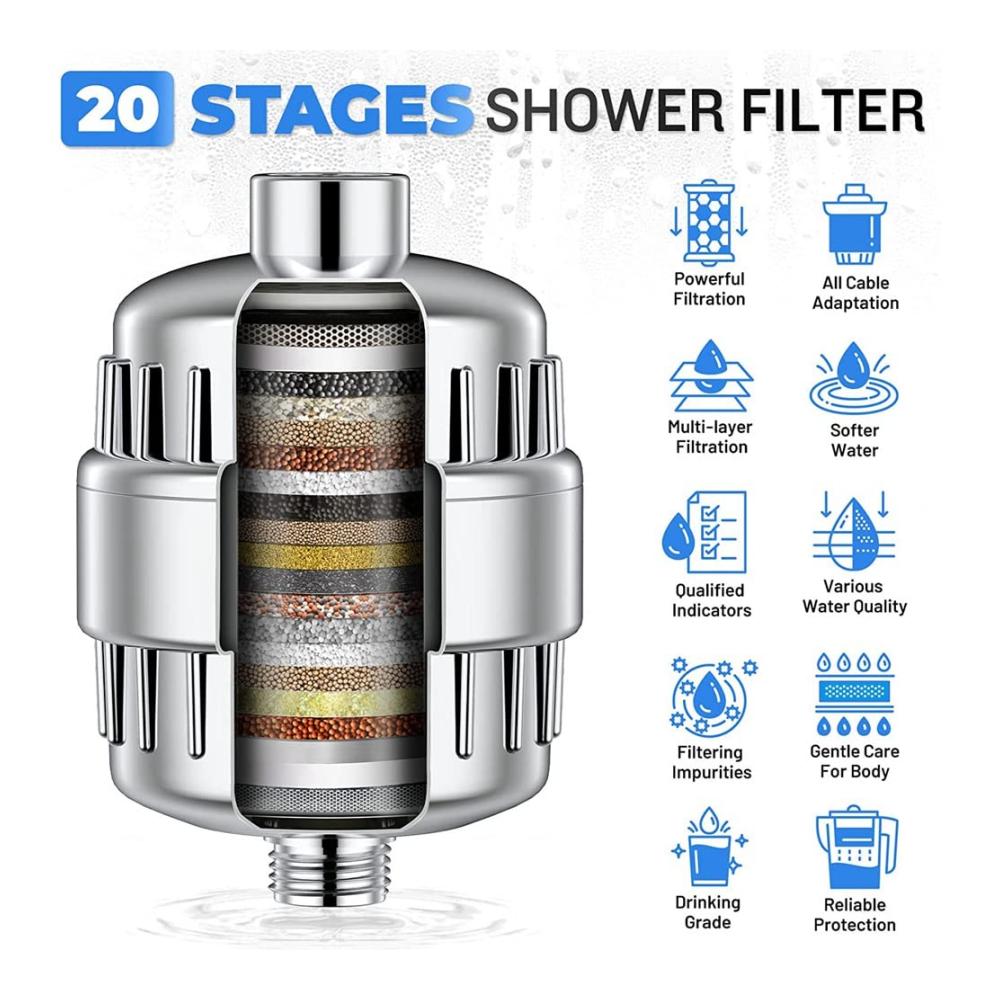 20 STAGES SHOWER FILTER

Powerful Filtration

All Cable Adaptation

Multi-layer Filtration

Softer Water

Qualified Indicators

Various Water Quality

Filtering Impurities

Gentle Care For Body

Drinking Grade

Reliable Protection