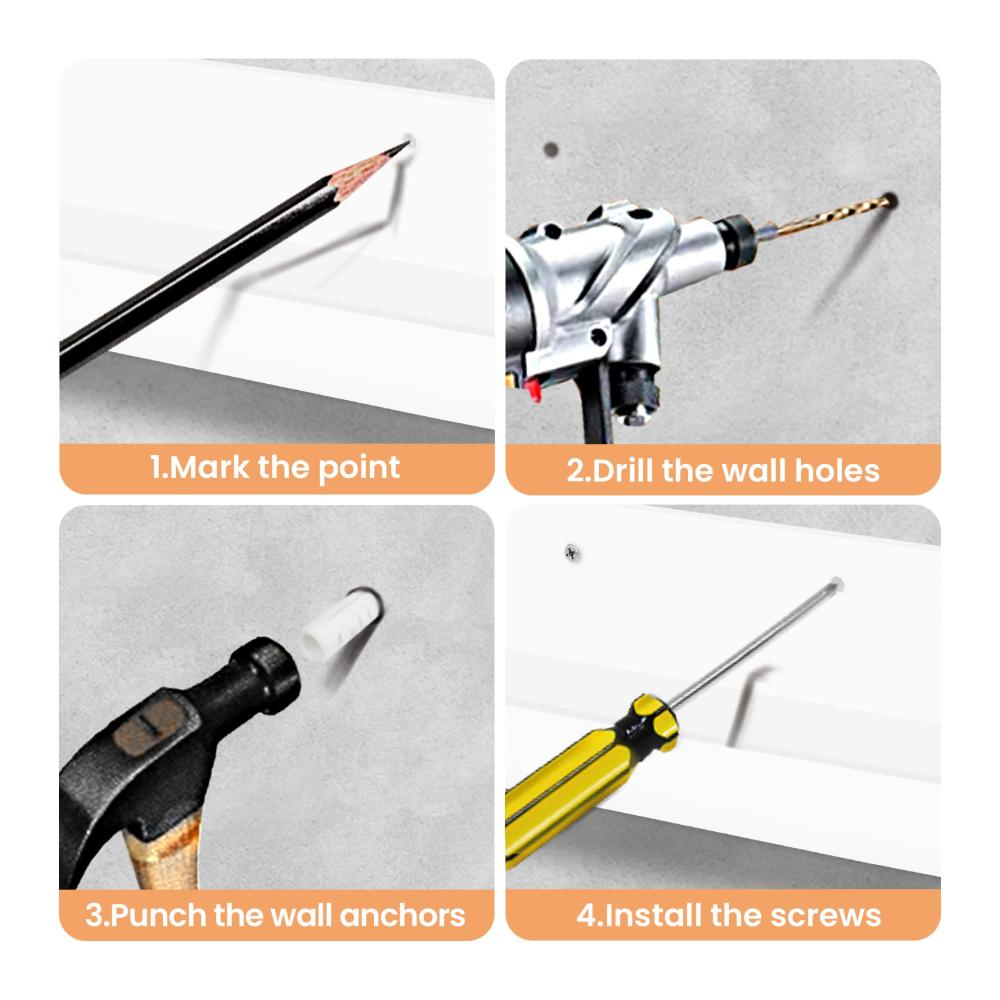 1.Mark the point

2.Drill the wall holes

3.Punch the wall anchors

4.Install the screws