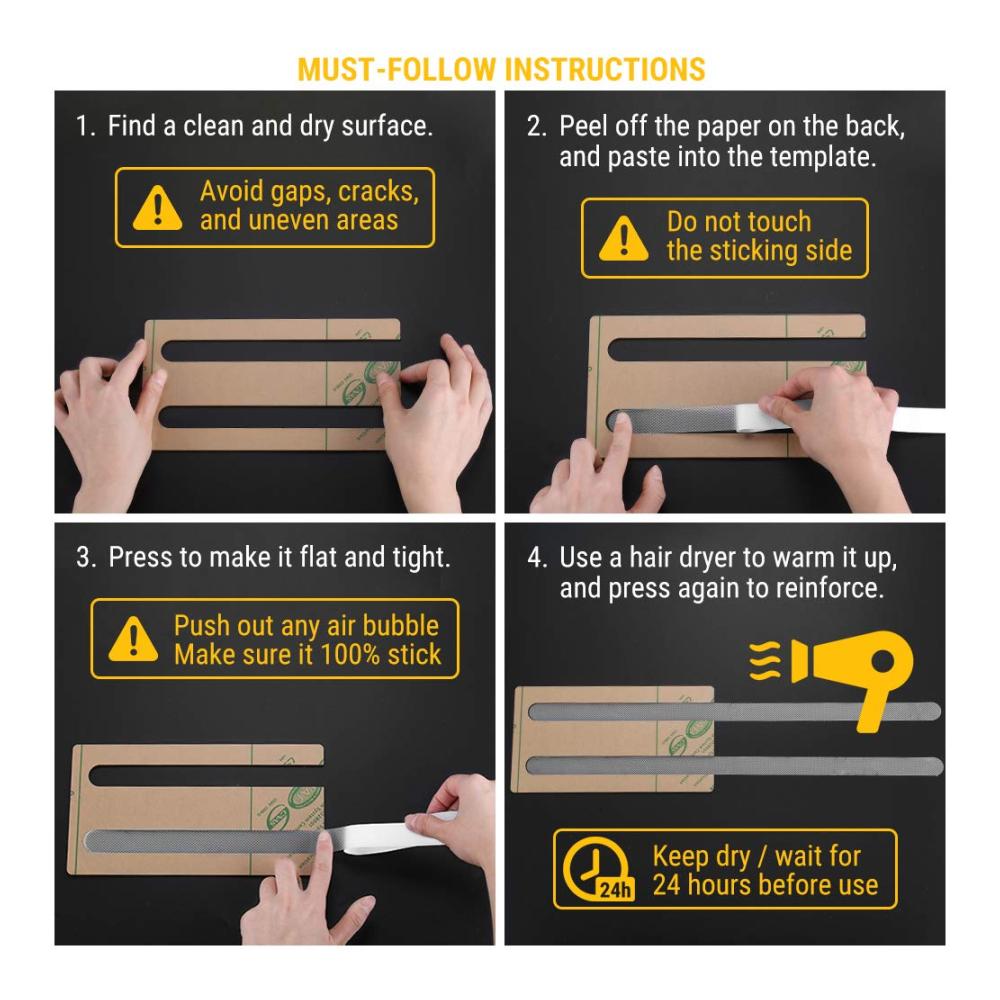 MUST-FOLLOW INSTRUCTIONS

1. Find a clean and dry surface.

Avoid gaps, cracks, and uneven areas

2. Peel off the paper on the back, and paste into the template.

Do not touch the sticking side

3. Press to make it flat and tight.

Push out any air bubble
Make sure it 100% stick

4. Use a hair dryer to warm it up, and press again to reinforce.

24h

Keep dry / wait for 24 hours before use