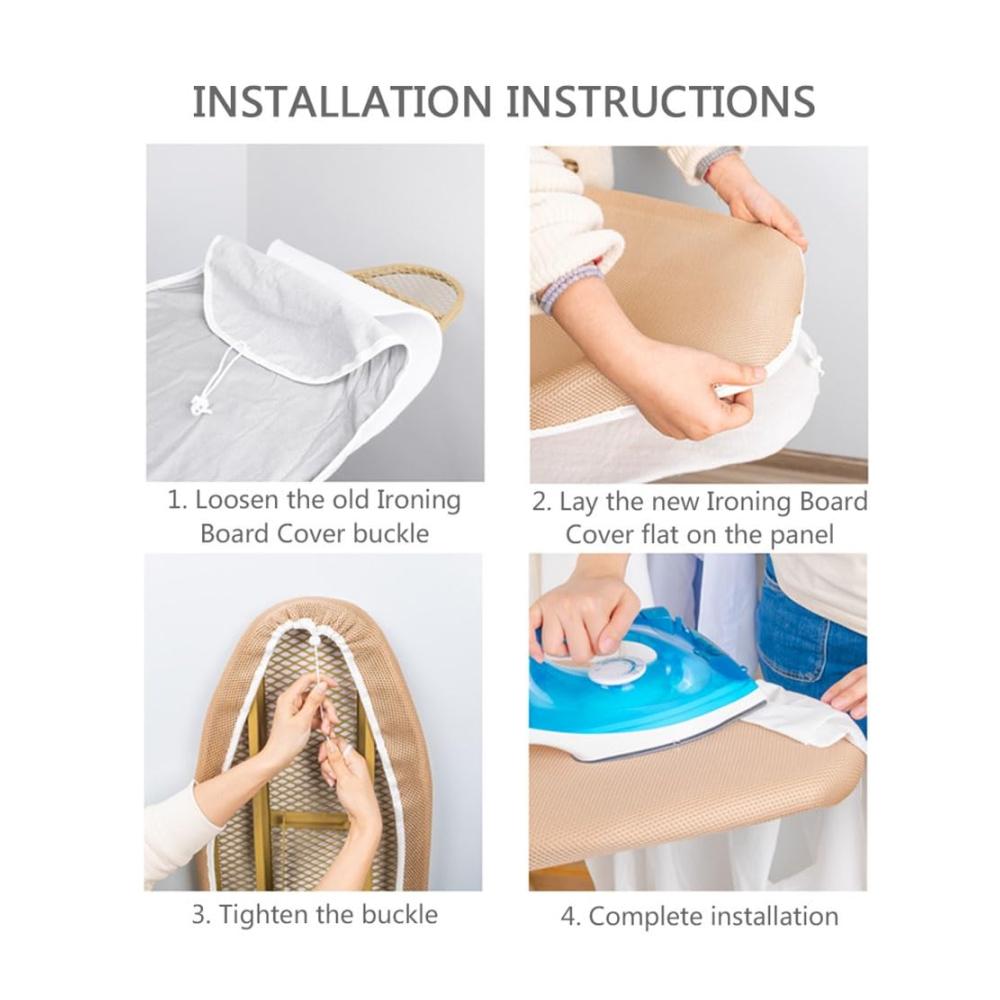 INSTALLATION INSTRUCTIONS

1. Loosen the old Ironing Board Cover buckle

2. Lay the new Ironing Board Cover flat on the panel

3. Tighten the buckle

4. Complete installation