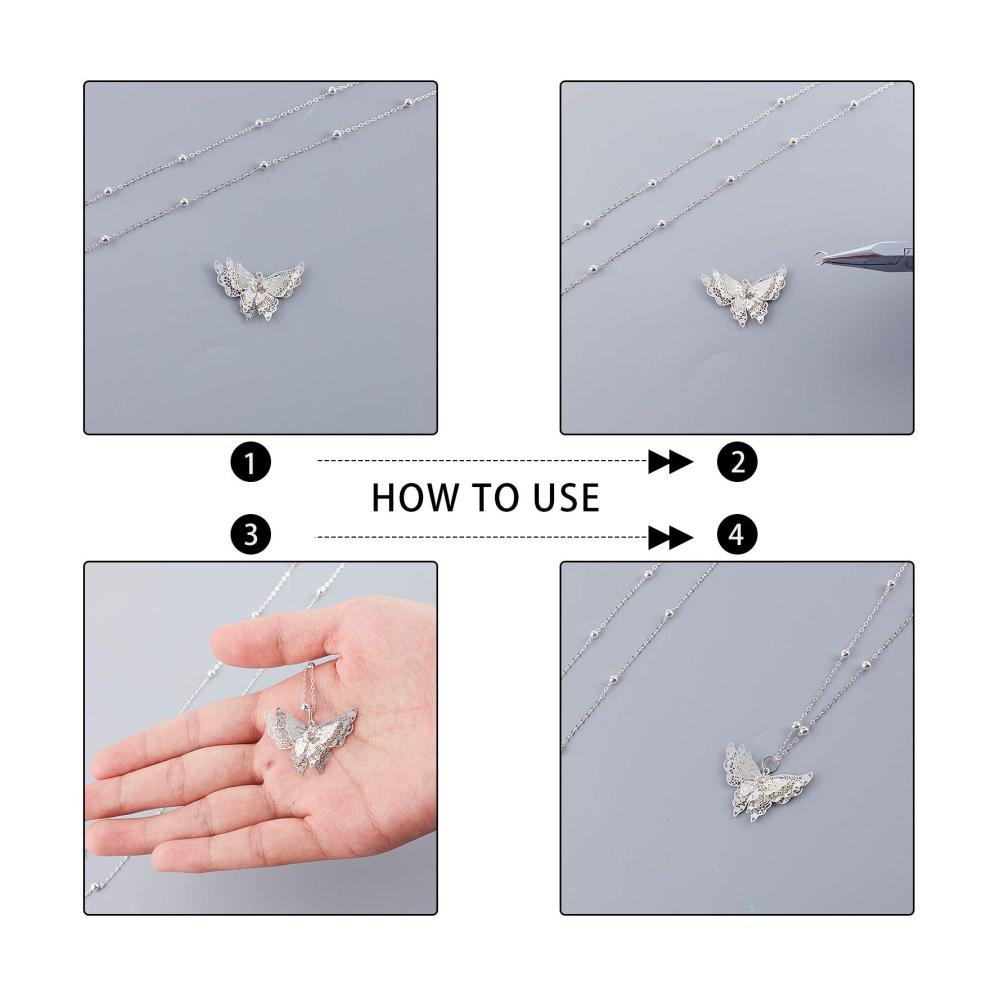 1
2
HOW TO USE
3
4