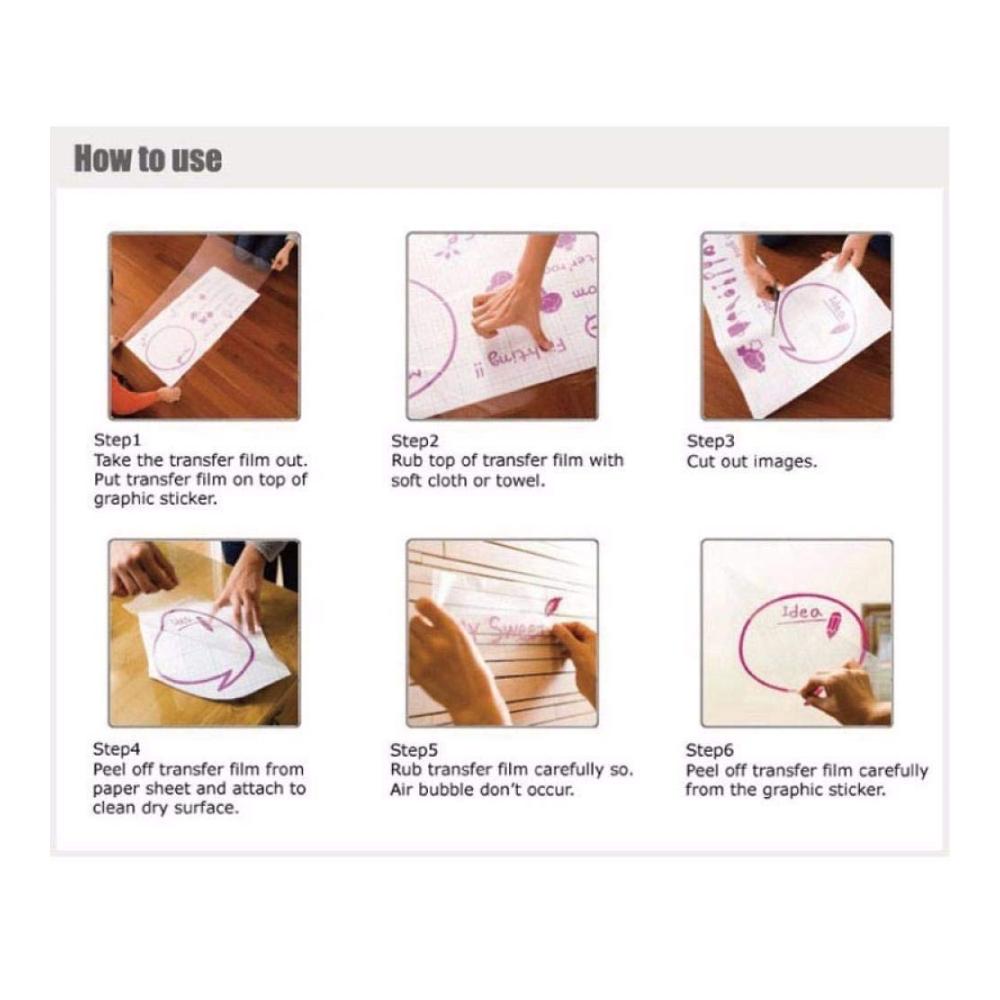 How to use

Step1
Take the transfer film out. Put transfer film on top of graphic sticker.

Step2
Rub top of transfer film with soft cloth or towel.

Step3
Cut out images.

Step4
Peel off transfer film from paper sheet and attach to clean dry surface.

Step5
Rub transfer film carefully so. Air bubble don't occur.

Step6
Peel off transfer film carefully from the graphic sticker.

Idea