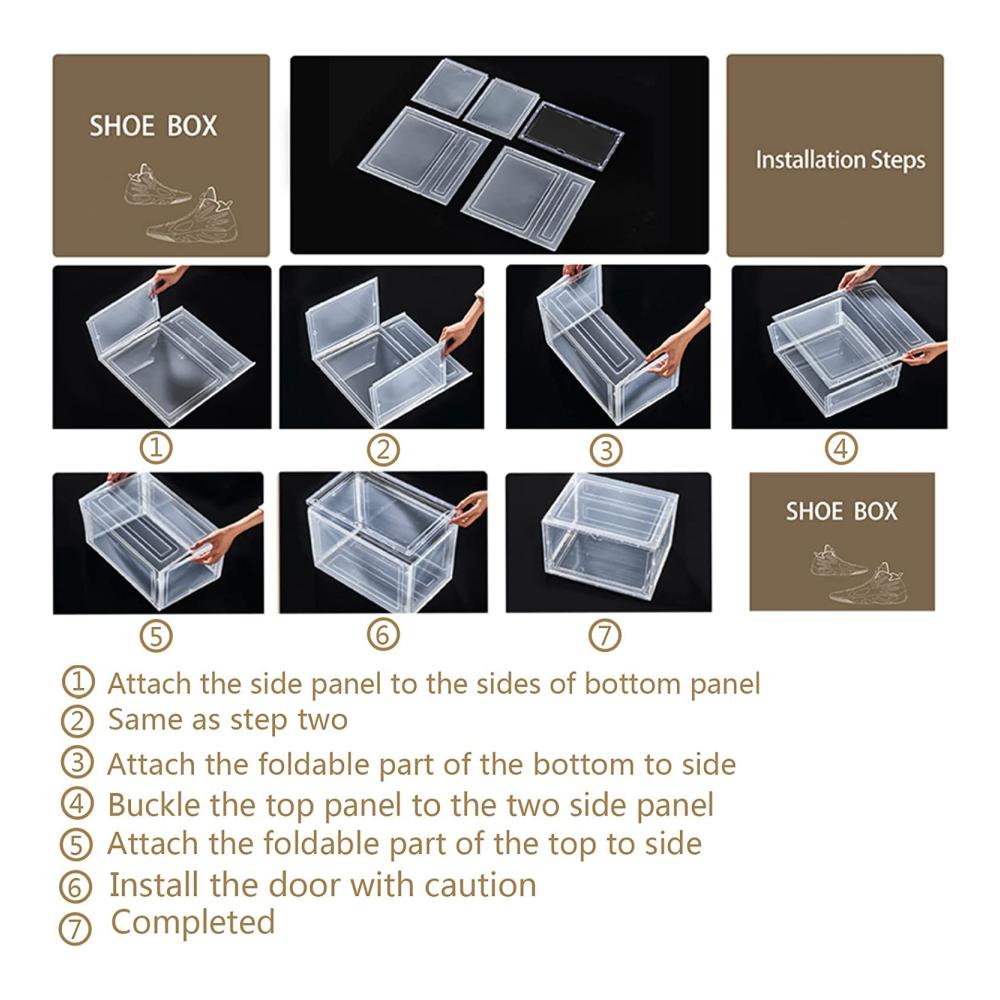 SHOE BOX

Installation Steps

①

②

③

④

⑤

⑥

⑦

SHOE BOX

① Attach the side panel to the sides of bottom panel
② Same as step two
③ Attach the foldable part of the bottom to side
④ Buckle the top panel to the two side panel
⑤ Attach the foldable part of the top to side
⑥ Install the door with caution
⑦ Completed