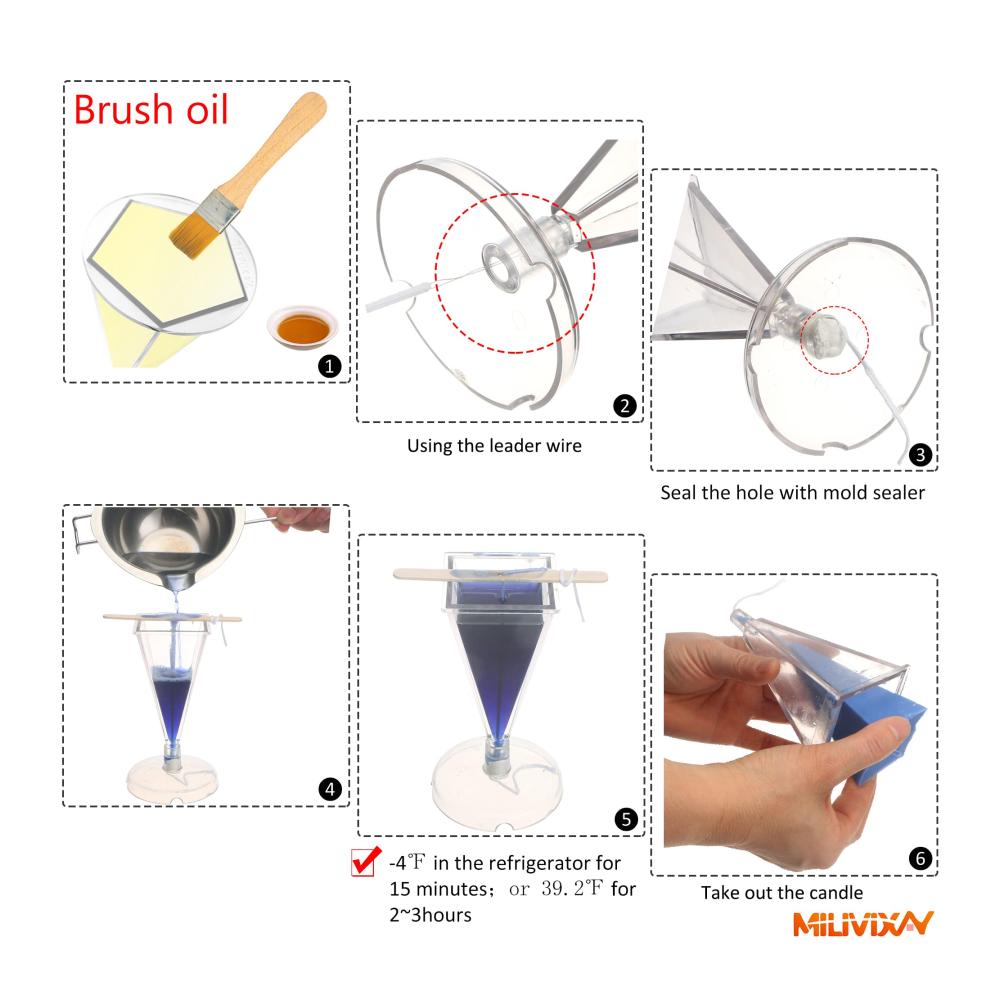 Brush oil

1

2

Using the leader wire

3

Seal the hole with mold sealer

4

5

-4℉ in the refrigerator for 15 minutes; or 39.2℉ for 2~3hours

6

Take out the candle

MILIVIXAY