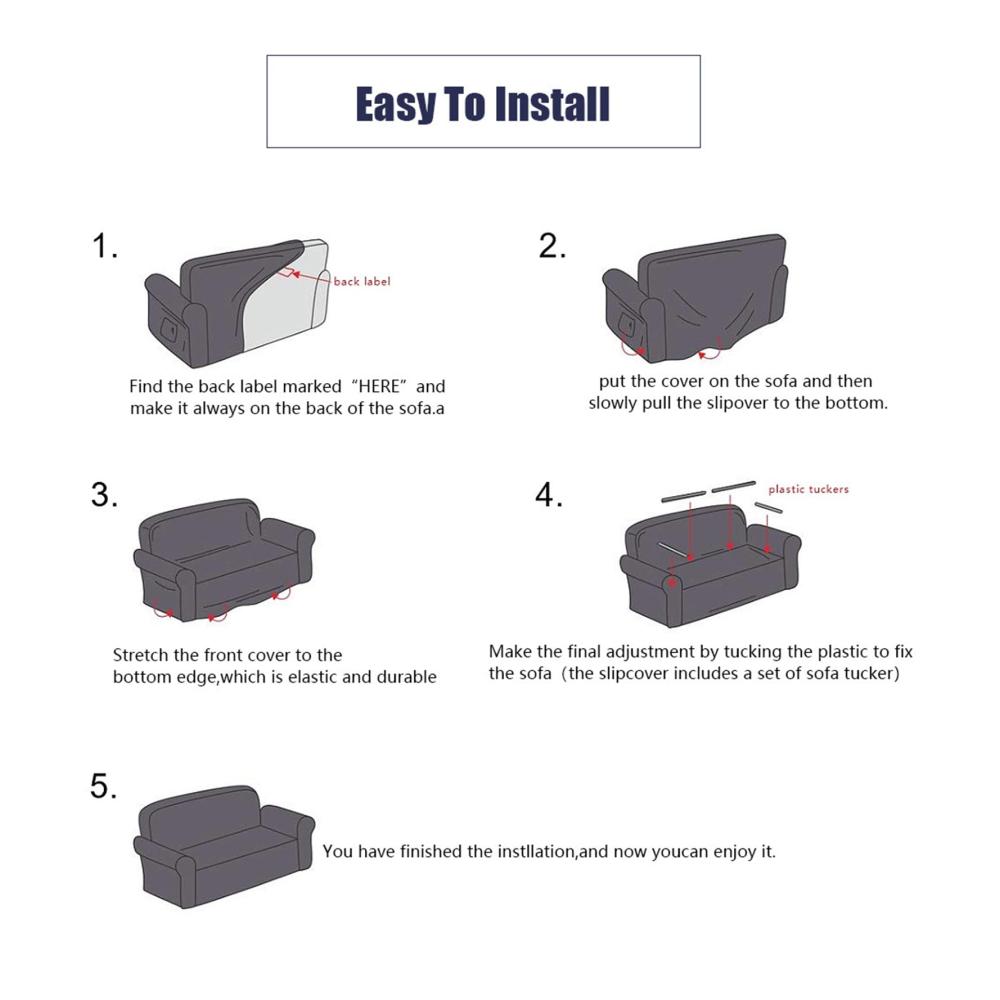 Easy To Install

1.

back label

Find the back label marked "HERE" and make it always on the back of the sofa.a

2.

put the cover on the sofa and then slowly pull the slipover to the bottom.

3.

Stretch the front cover to the bottom edge,which is elastic and durable

4.

plastic tuckers

Make the final adjustment by tucking the plastic to fix the sofa (the slipcover includes a set of sofa tucker)

5.

You have finished the instllation,and now youcan enjoy it.