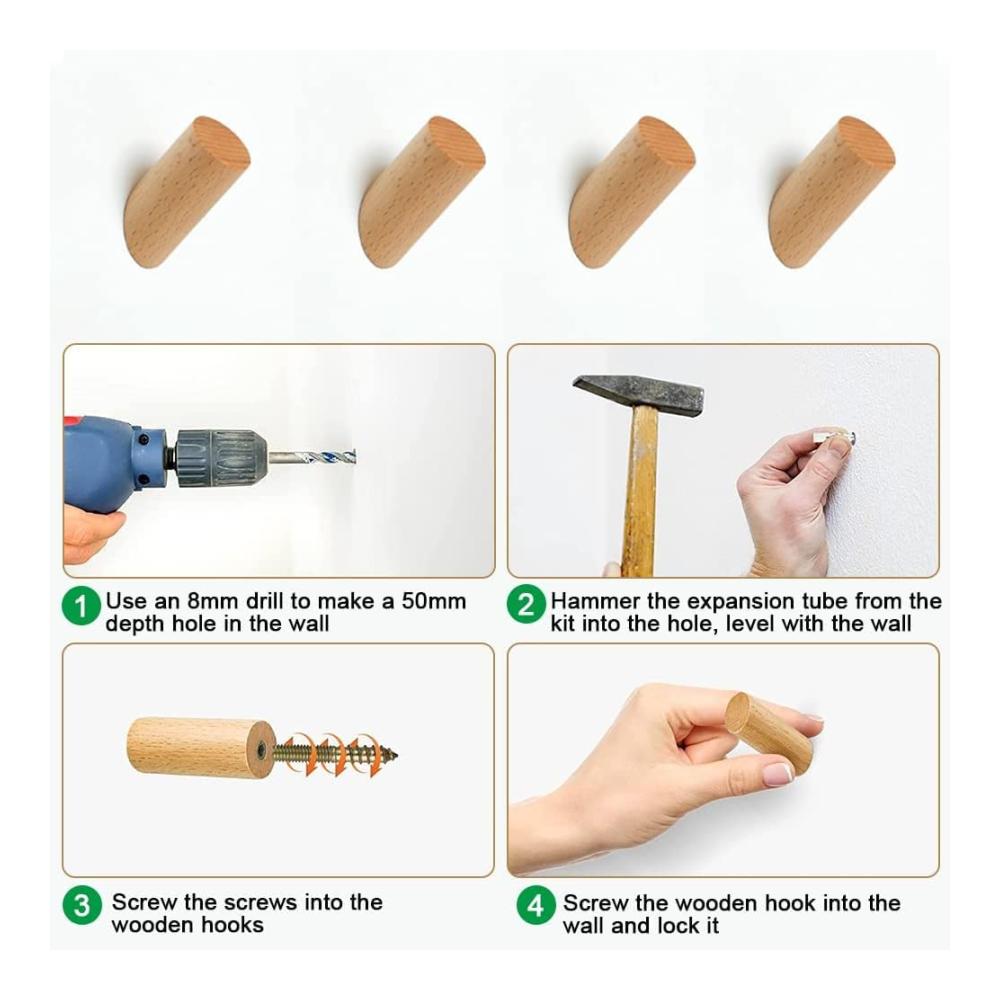 1 Use an 8mm drill to make a 50mm depth hole in the wall

2 Hammer the expansion tube from the kit into the hole, level with the wall

3 Screw the screws into the wooden hooks

4 Screw the wooden hook into the wall and lock it