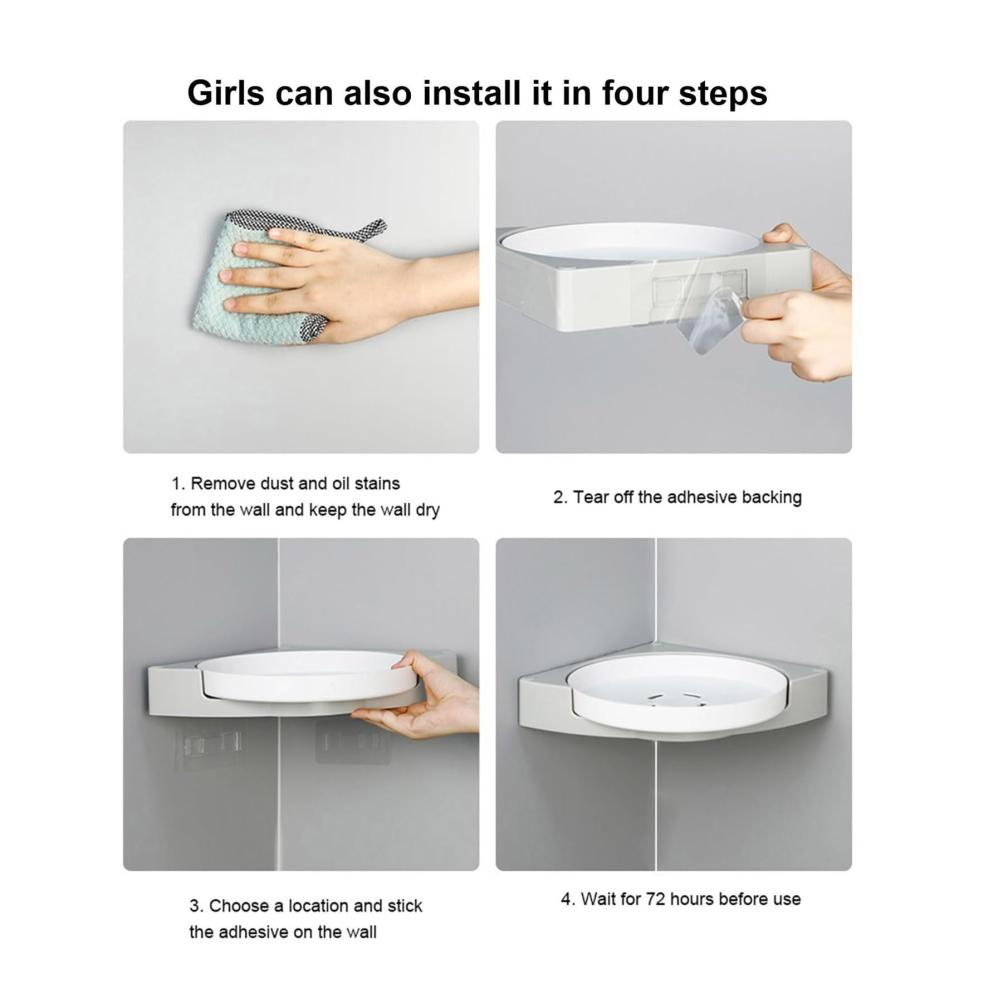 Girls can also install it in four steps

1. Remove dust and oil stains from the wall and keep the wall dry

2. Tear off the adhesive backing

3. Choose a location and stick the adhesive on the wall

4. Wait for 72 hours before use