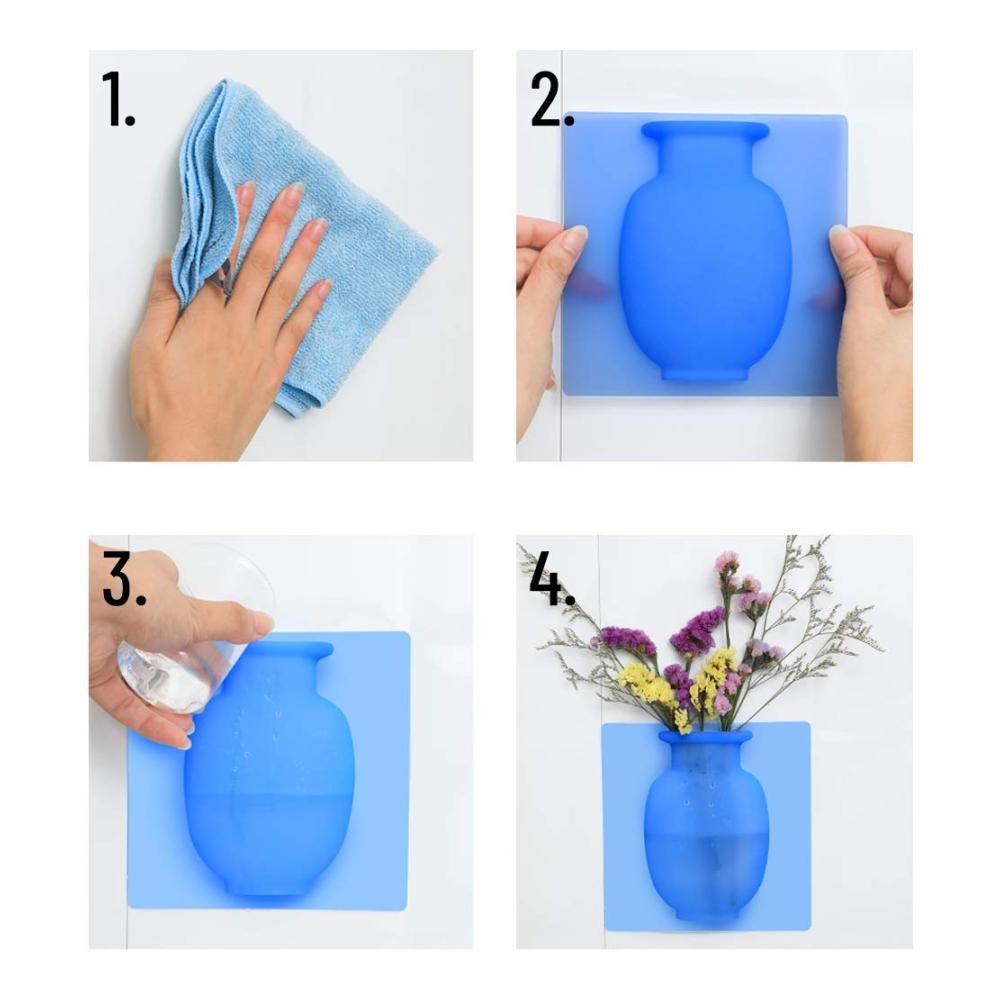 1.

2.

3.

4.