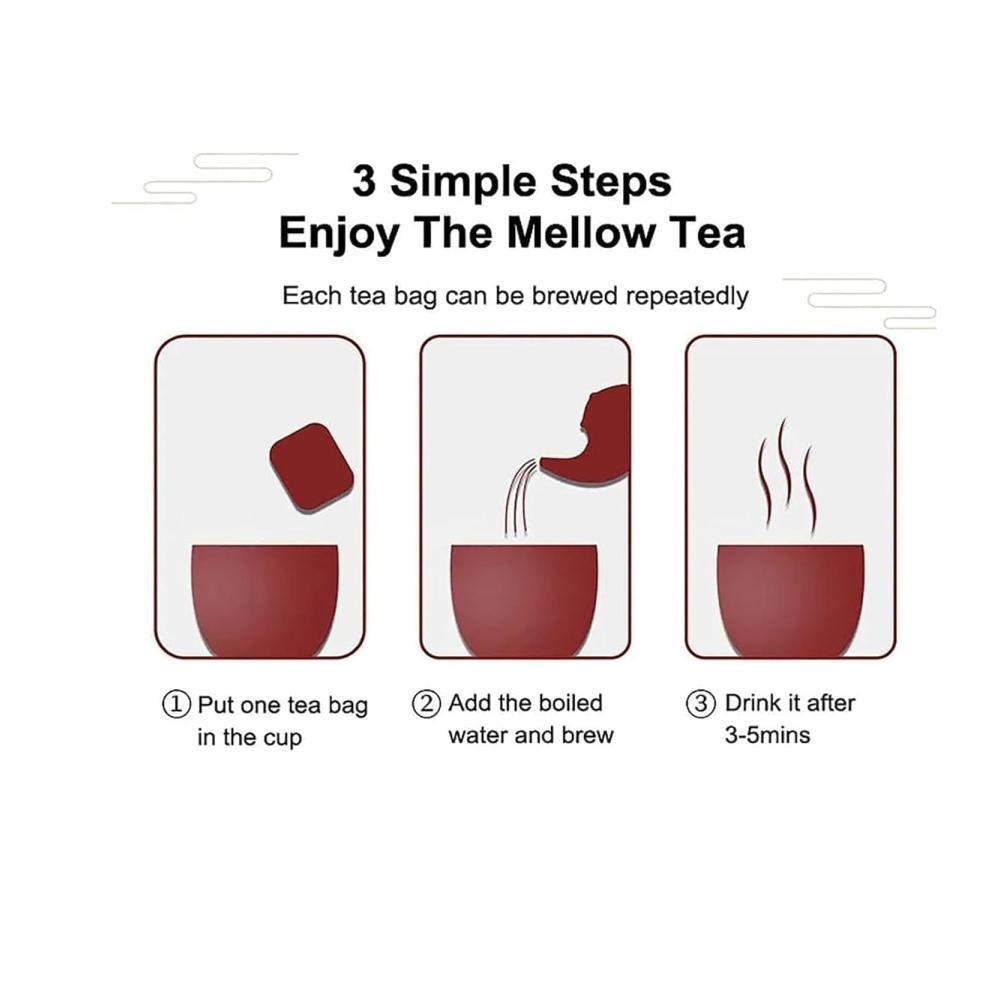 3 Simple Steps
Enjoy The Mellow Tea

Each tea bag can be brewed repeatedly

① Put one tea bag in the cup

② Add the boiled water and brew

③ Drink it after 3-5mins