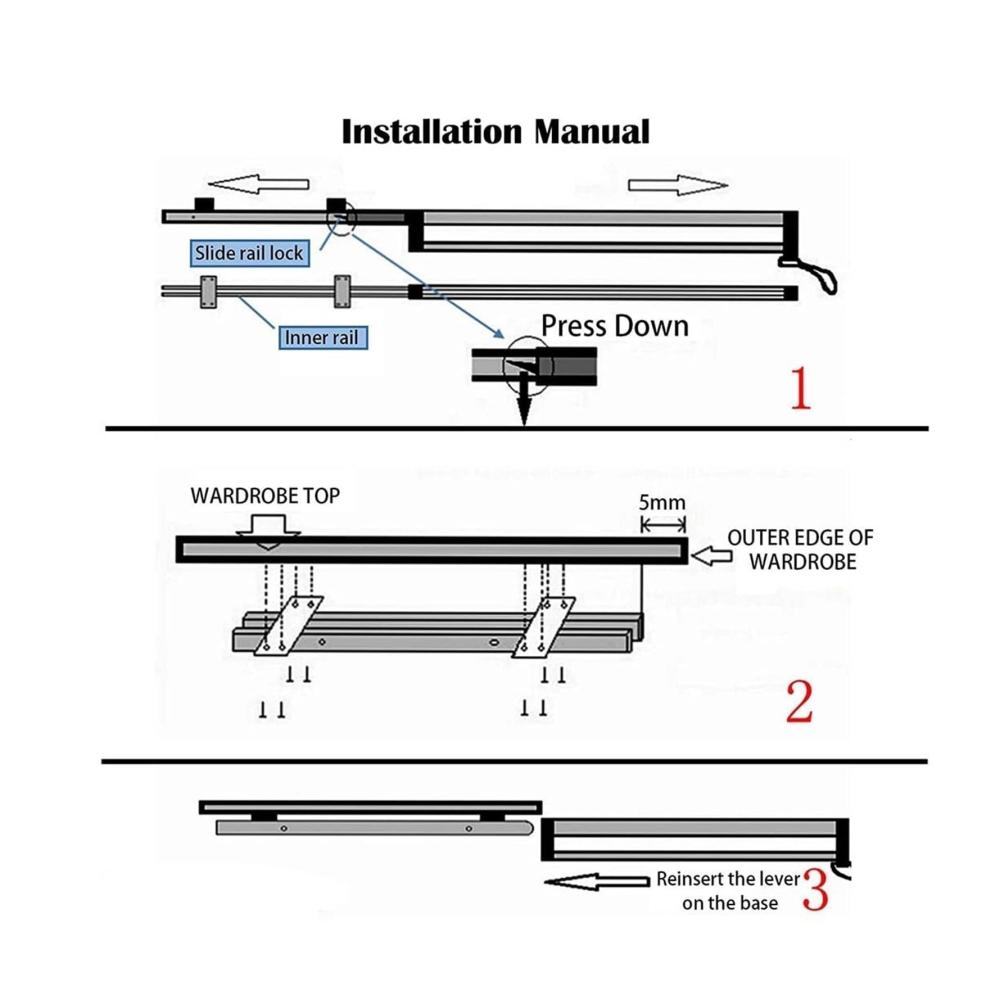 Installation Manual

Slide rail lock

Inner rail

Press Down

1

WARDROBE TOP

5mm

OUTER EDGE OF WARDROBE

2

Reinsert the lever on the base

3