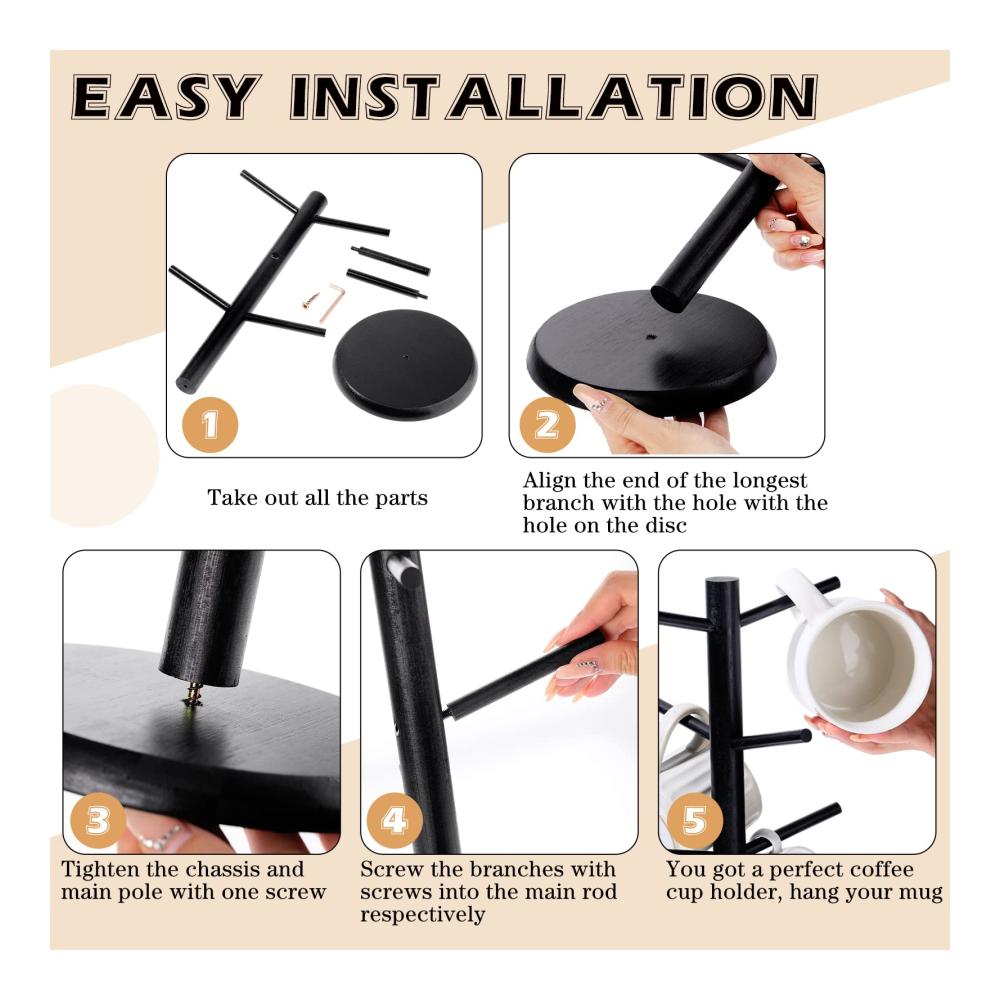 EASY INSTALLATION

1

Take out all the parts

2

Align the end of the longest branch with the hole with the hole on the disc

3

Tighten the chassis and main pole with one screw

4

Screw the branches with screws into the main rod respectively

5

You got a perfect coffee cup holder, hang your mug