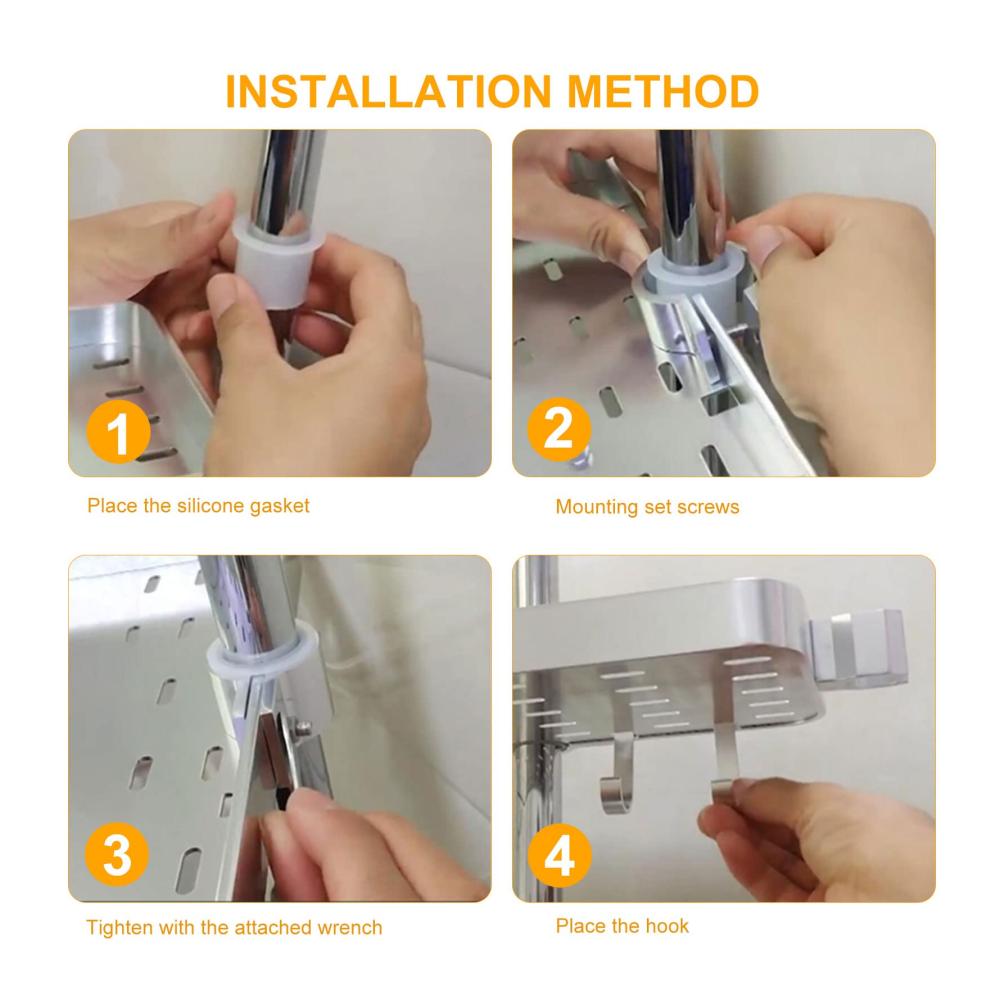 INSTALLATION METHOD

1

Place the silicone gasket

2

Mounting set screws

3

Tighten with the attached wrench

4

Place the hook