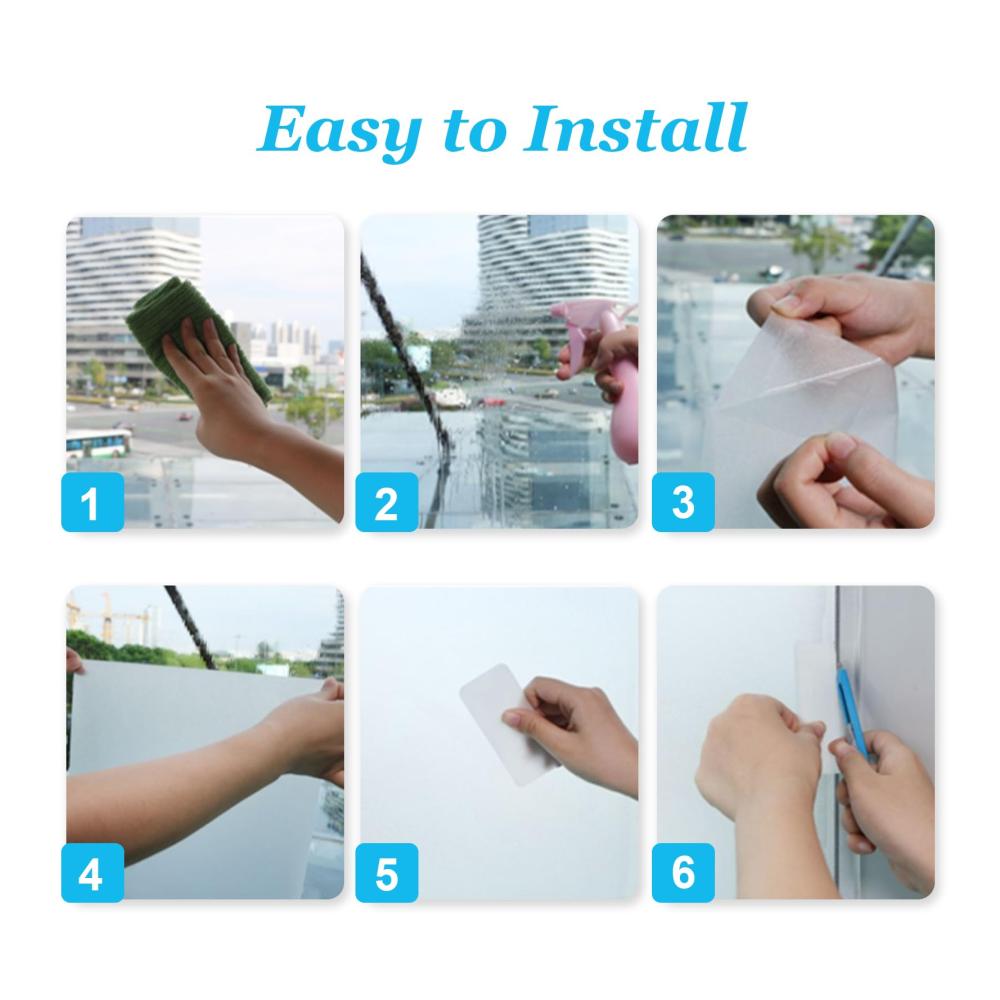 Easy to Install

1

2

3

4

5

6