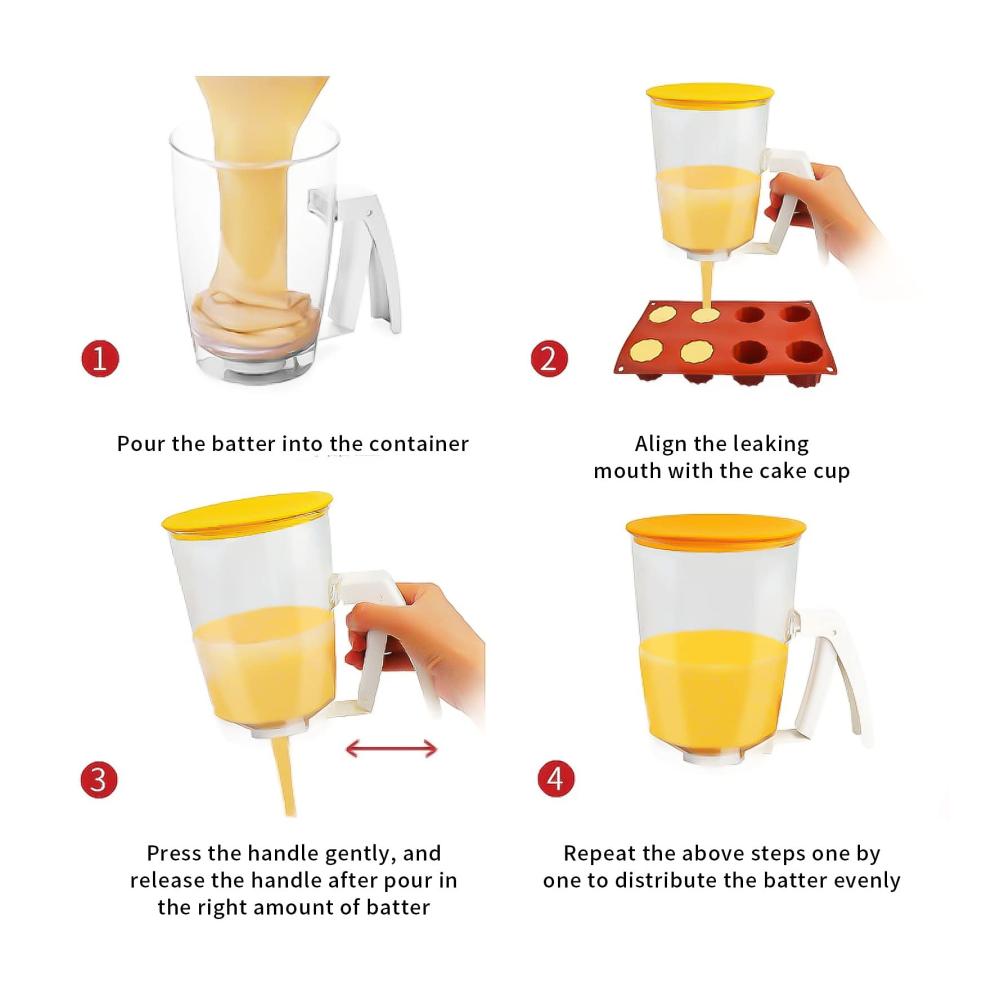 1

Pour the batter into the container

2

Align the leaking mouth with the cake cup

3

Press the handle gently, and release the handle after pour in the right amount of batter

4

Repeat the above steps one by one to distribute the batter evenly