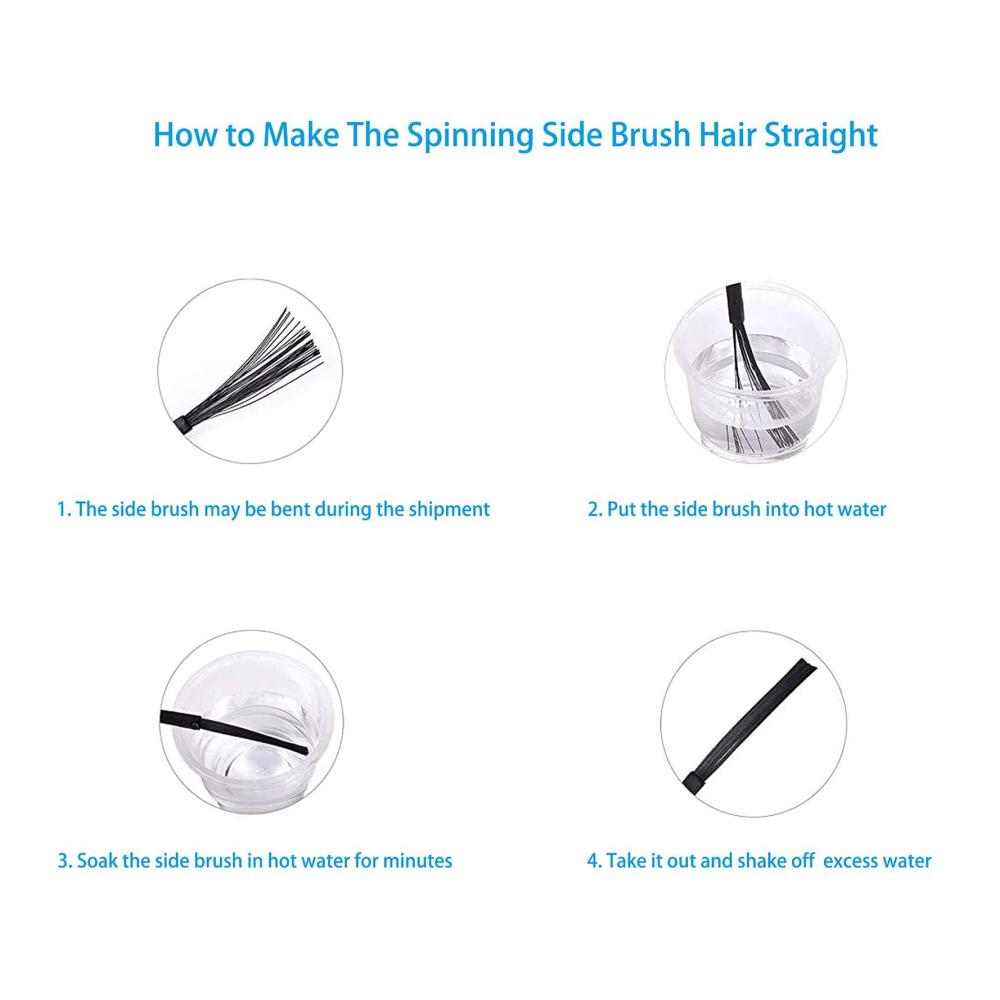 How to Make The Spinning Side Brush Hair Straight

1. The side brush may be bent during the shipment

2. Put the side brush into hot water

3. Soak the side brush in hot water for minutes

4. Take it out and shake off excess water