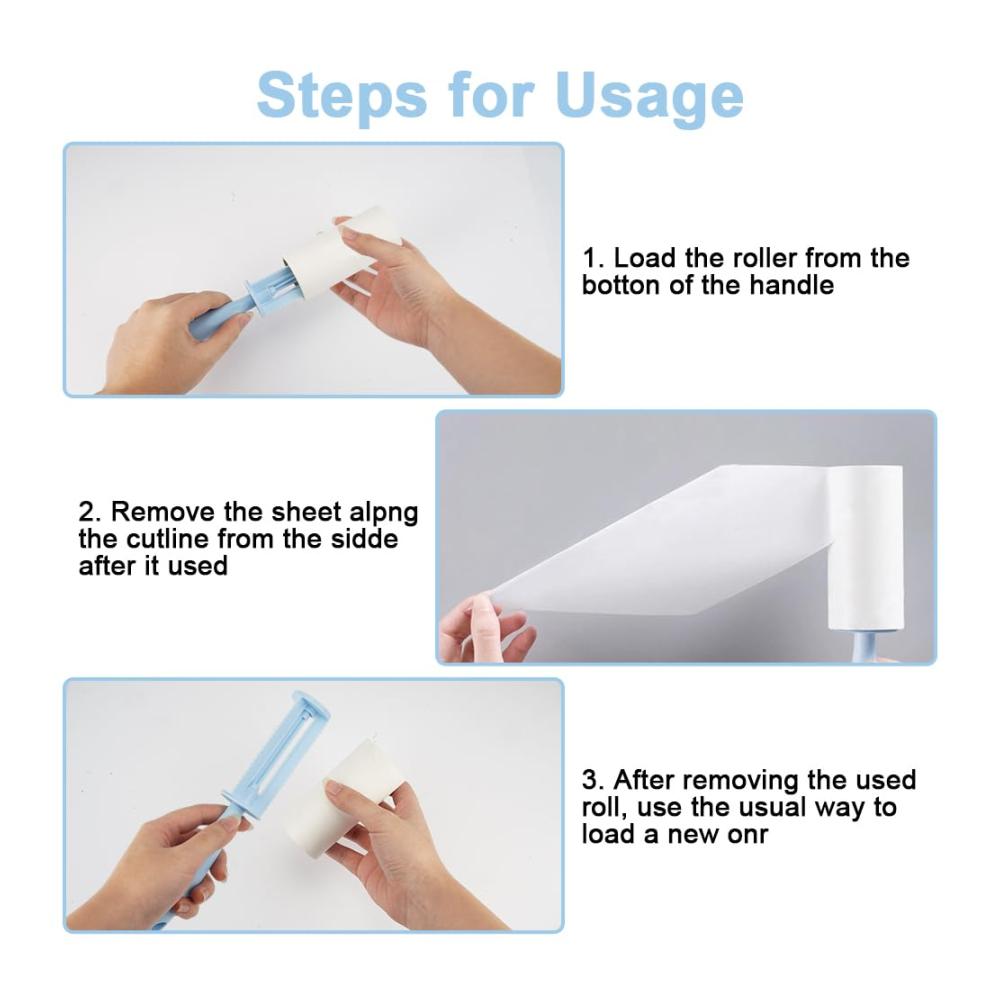 Steps for Usage

1. Load the roller from the botton of the handle

2. Remove the sheet alpng the cutline from the sidde after it used

3. After removing the used roll, use the usual way to load a new onr