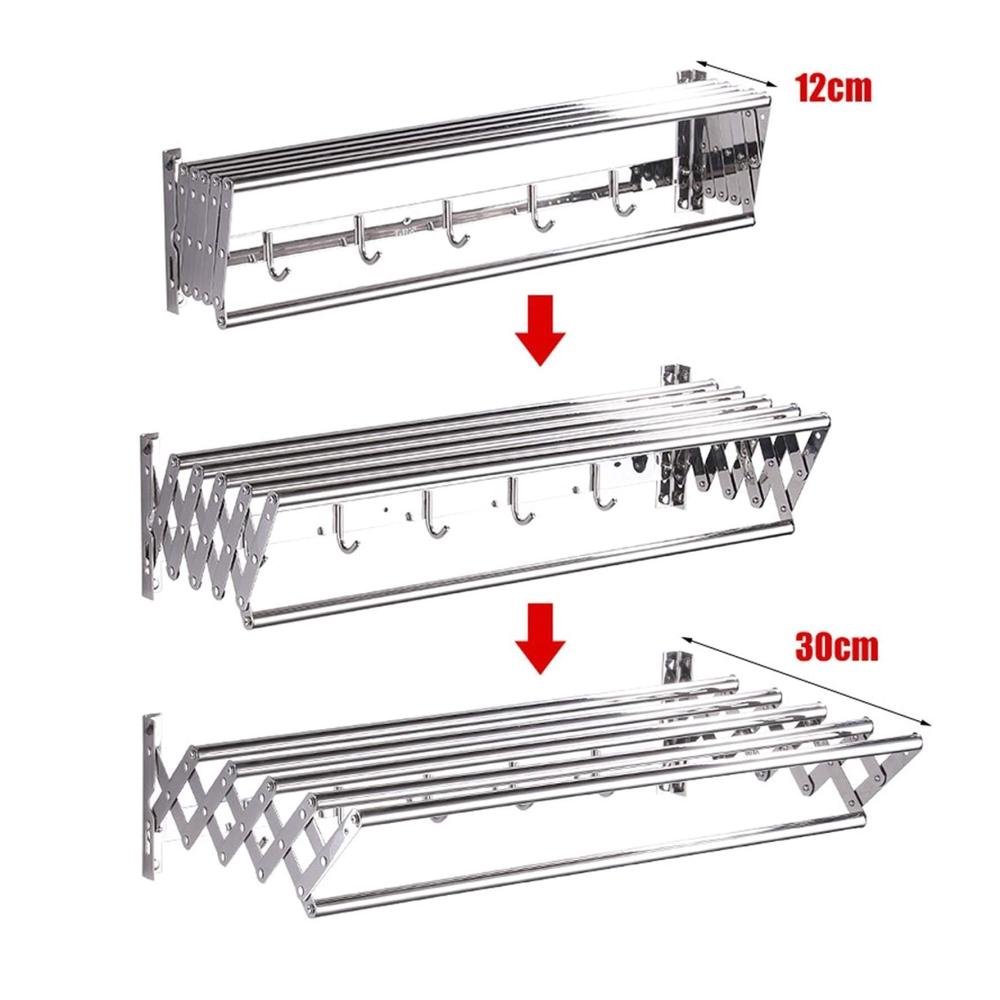 12cm

30cm