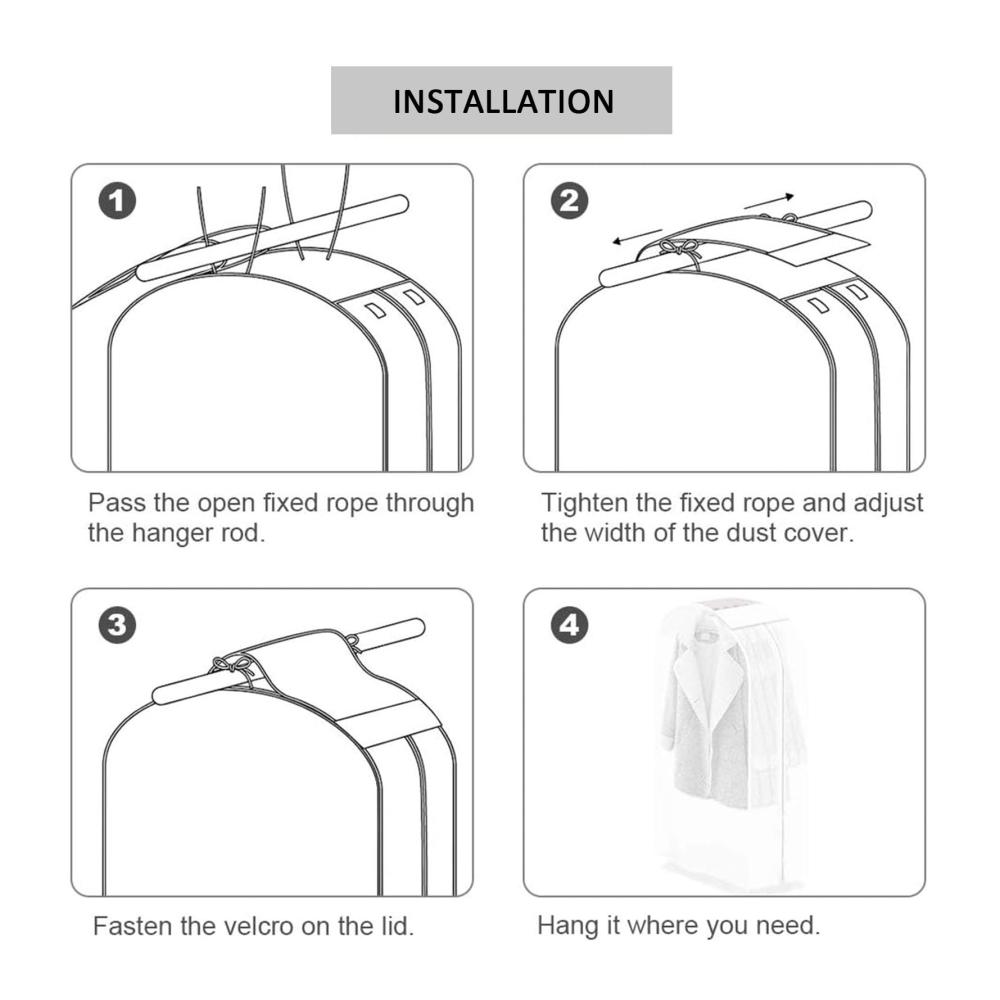 INSTALLATION

1

Pass the open fixed rope through the hanger rod.

2

Tighten the fixed rope and adjust the width of the dust cover.

3

Fasten the velcro on the lid.

4

Hang it where you need.