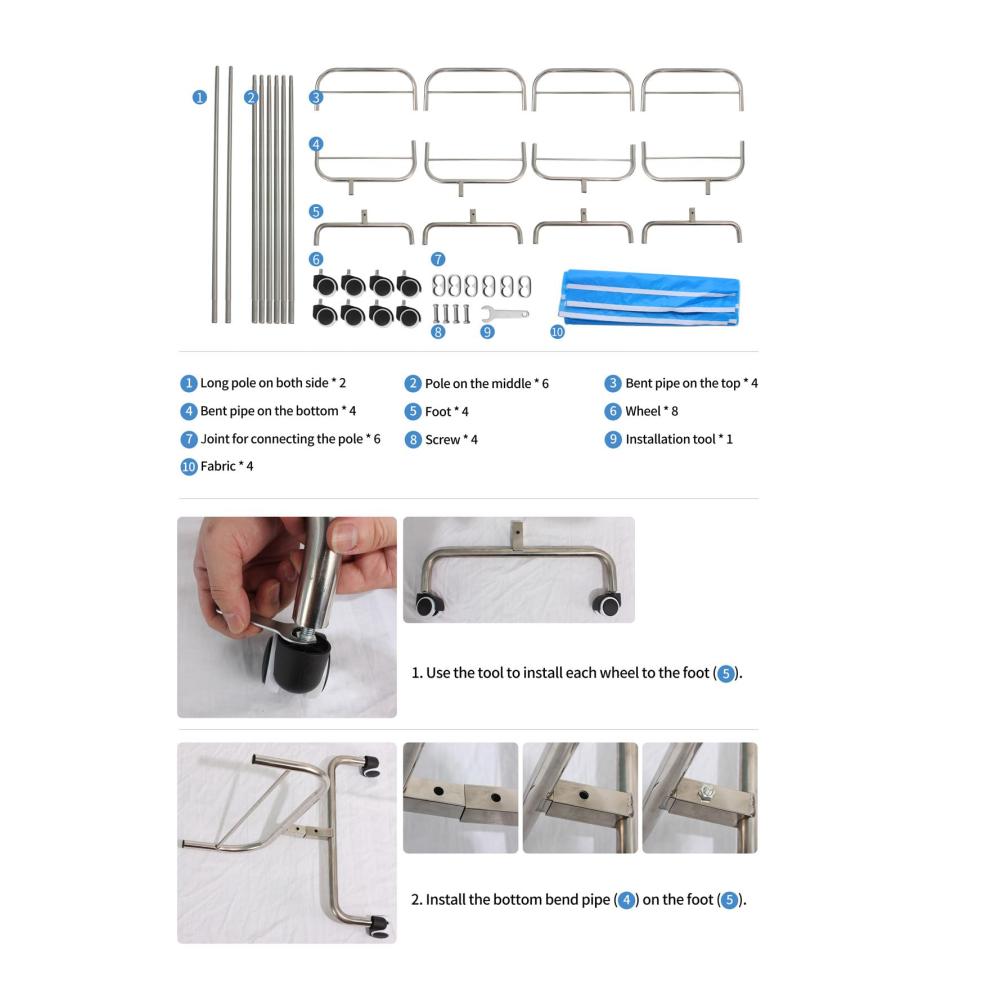 1 2 3
4
5
6 7
8 9 10

1 Long pole on both side * 2
2 Pole on the middle * 6
3 Bent pipe on the top * 4
4 Bent pipe on the bottom * 4
5 Foot * 4
6 Wheel * 8
7 Joint for connecting the pole * 6
8 Screw * 4
9 Installation tool * 1
10 Fabric * 4

1. Use the tool to install each wheel to the foot (5).

2. Install the bottom bend pipe (4) on the foot (5).