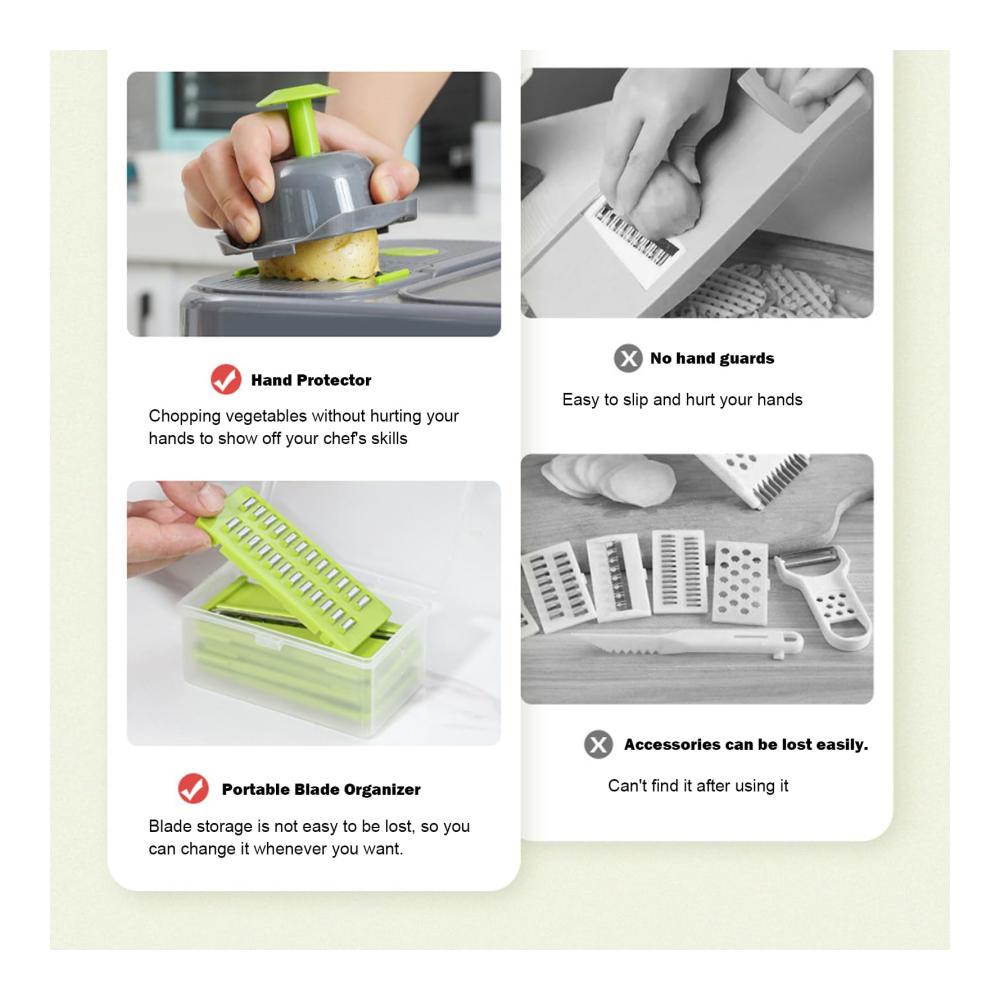 Hand Protector

Chopping vegetables without hurting your hands to show off your chef's skills

Portable Blade Organizer

Blade storage is not easy to be lost, so you can change it whenever you want.

No hand guards

Easy to slip and hurt your hands

Accessories can be lost easily.

Can't find it after using it