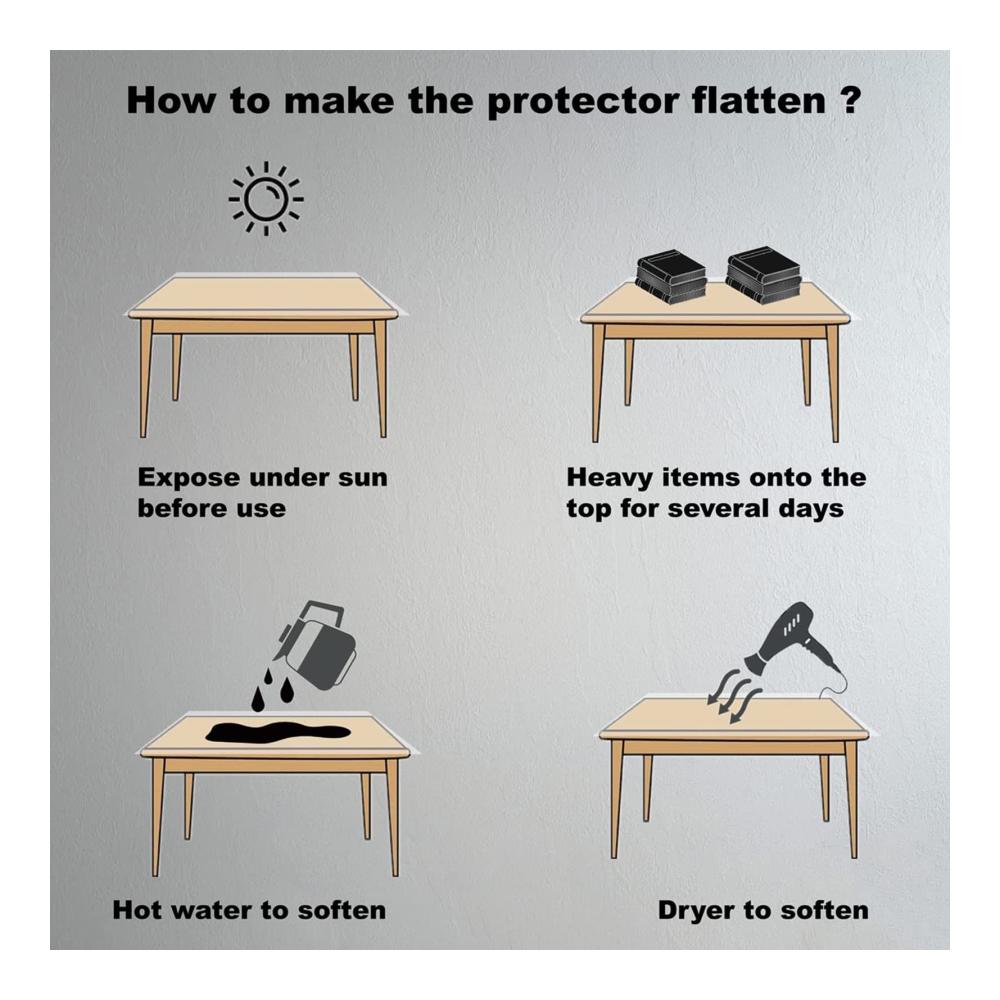 How to make the protector flatten ?

Expose under sun before use

Heavy items onto the top for several days

Hot water to soften

Dryer to soften