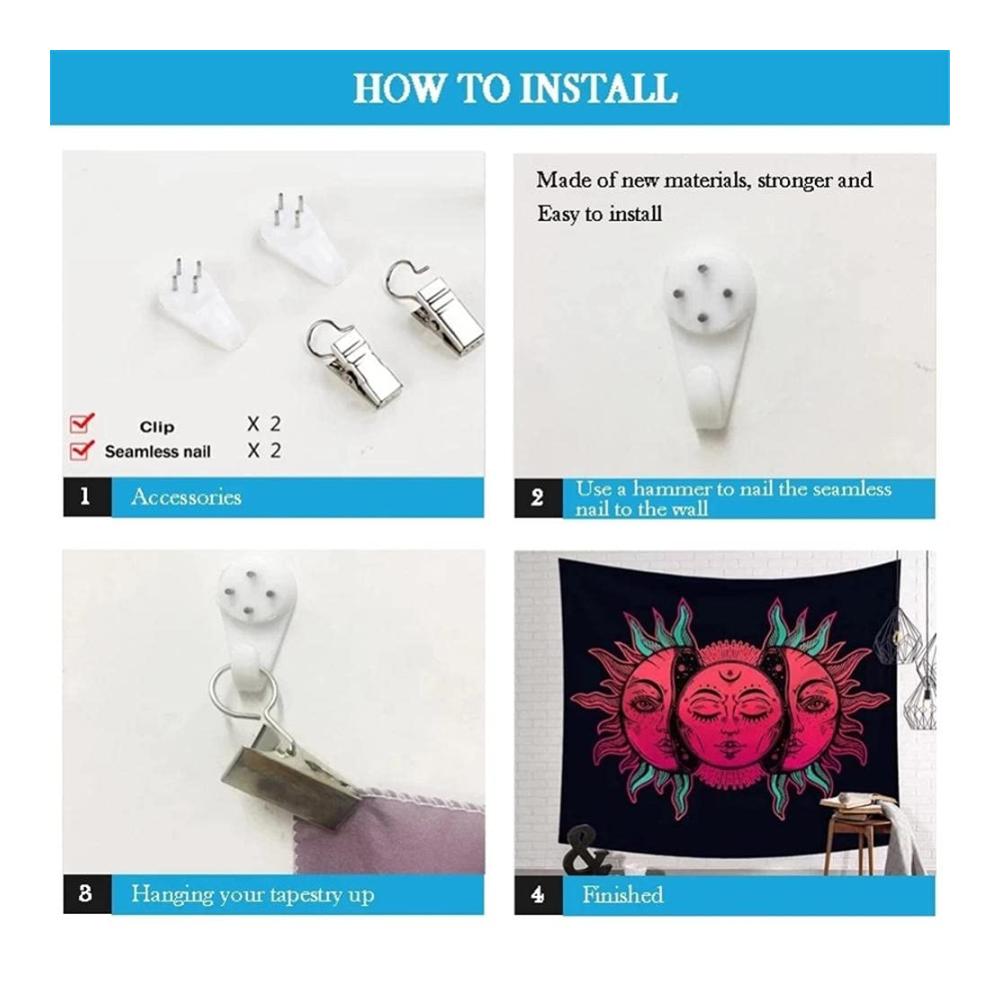 HOW TO INSTALL

Clip X 2
Seamless nail X 2

1 Accessories

Made of new materials, stronger and Easy to install

2 Use a hammer to nail the seamless nail to the wall

3 Hanging your tapestry up

4 Finished